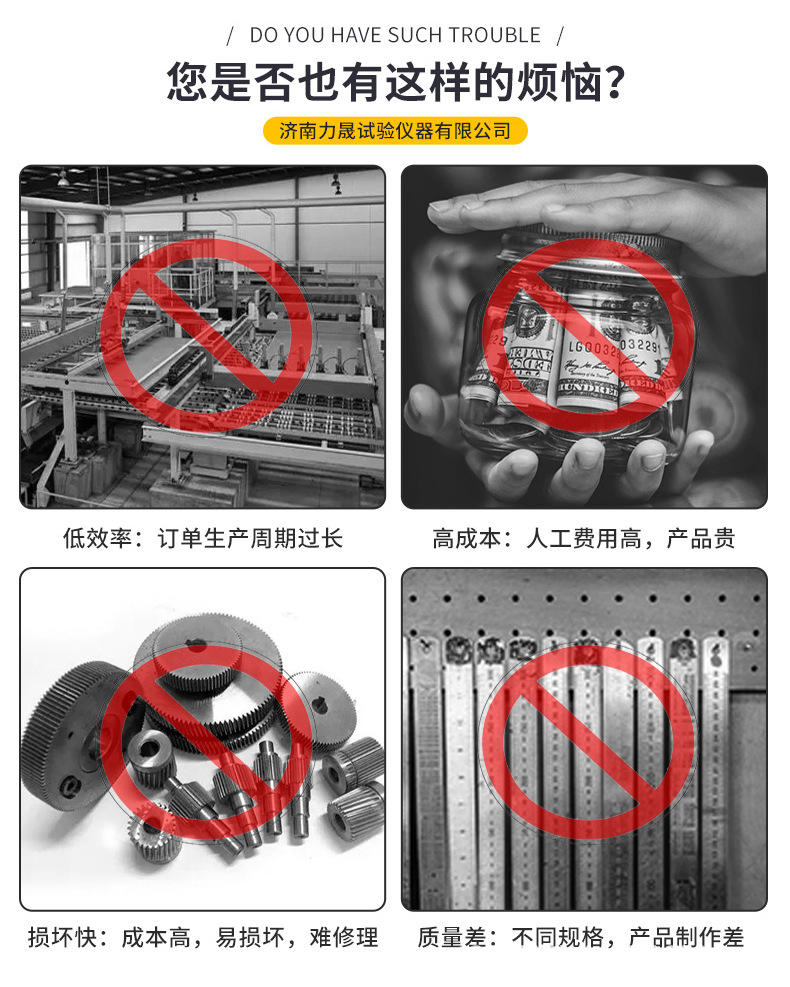 / DO YOU HAVE SUCH TROUBLE /

您是否也有这样的烦恼？

济南力晟试验仪器有限公司

低效率：订单生产周期过长

高成本：人工费用高，产品贵

损坏快：成本高，易损坏，难修理

质量差：不同规格，产品制作差