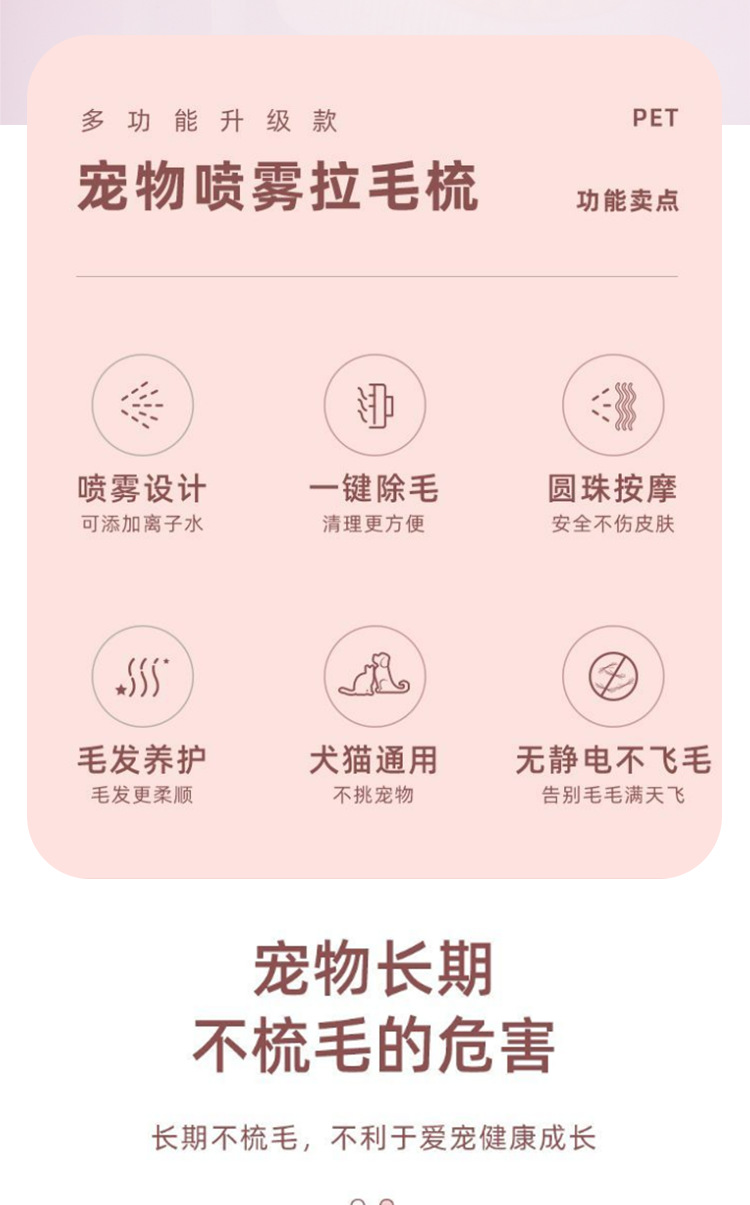 多功能升级款

PET

宠物喷雾拉毛梳

功能卖点

喷雾设计
可添加离子水

一键除毛
清理更方便

圆珠按摩
安全不伤皮肤

毛发养护
毛发更柔顺

犬猫通用
不挑宠物

无静电不飞毛
告别毛毛满天飞

宠物长期
不梳毛的危害

长期不梳毛，不利于爱宠健康成长