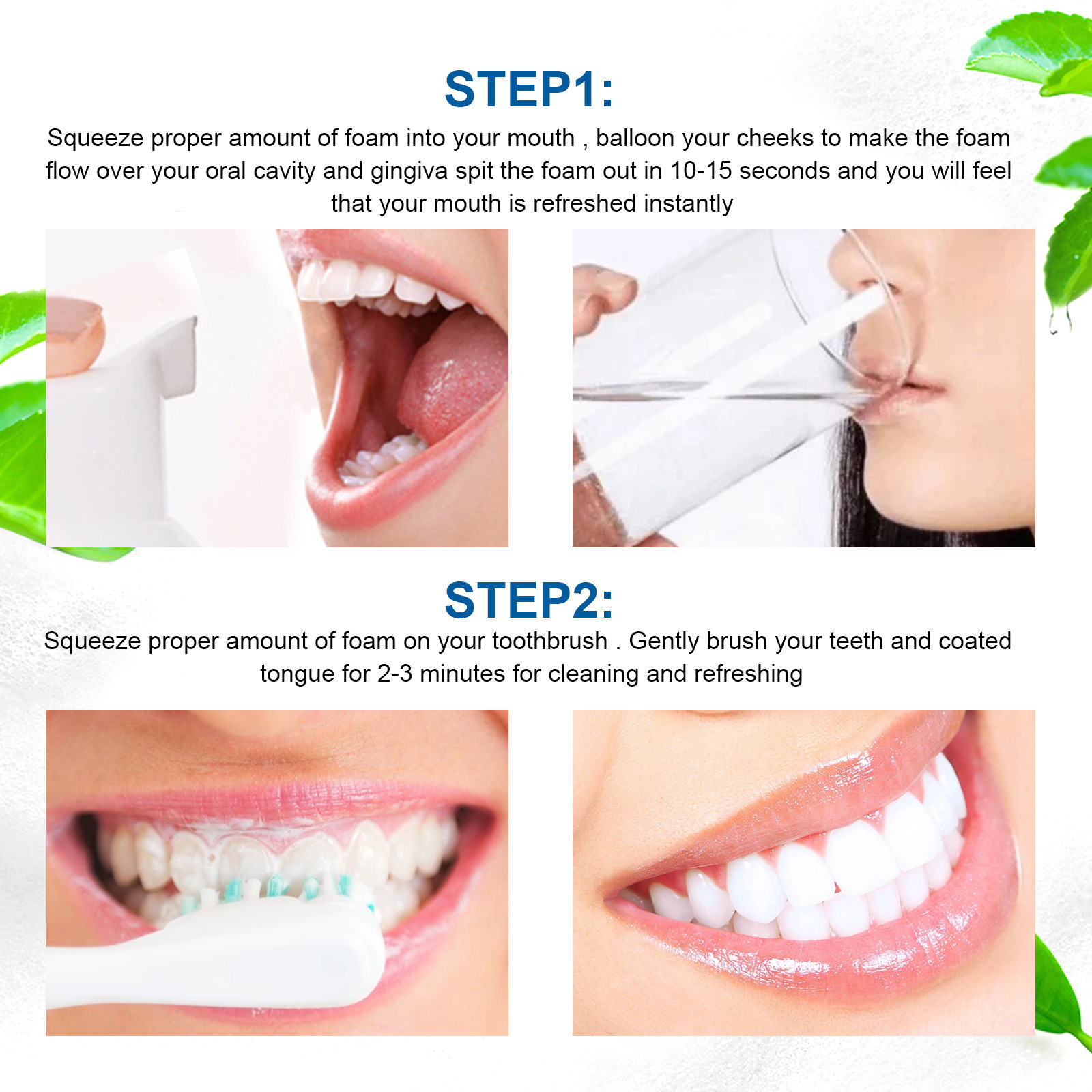 STEP1:

Squeeze proper amount of foam into your mouth , balloon your cheeks to make the foam flow over your oral cavity and gingiva spit the foam out in 10-15 seconds and you will feel that your mouth is refreshed instantly

STEP2:

Squeeze proper amount of foam on your toothbrush . Gently brush your teeth and coated tongue for 2-3 minutes for cleaning and refreshing