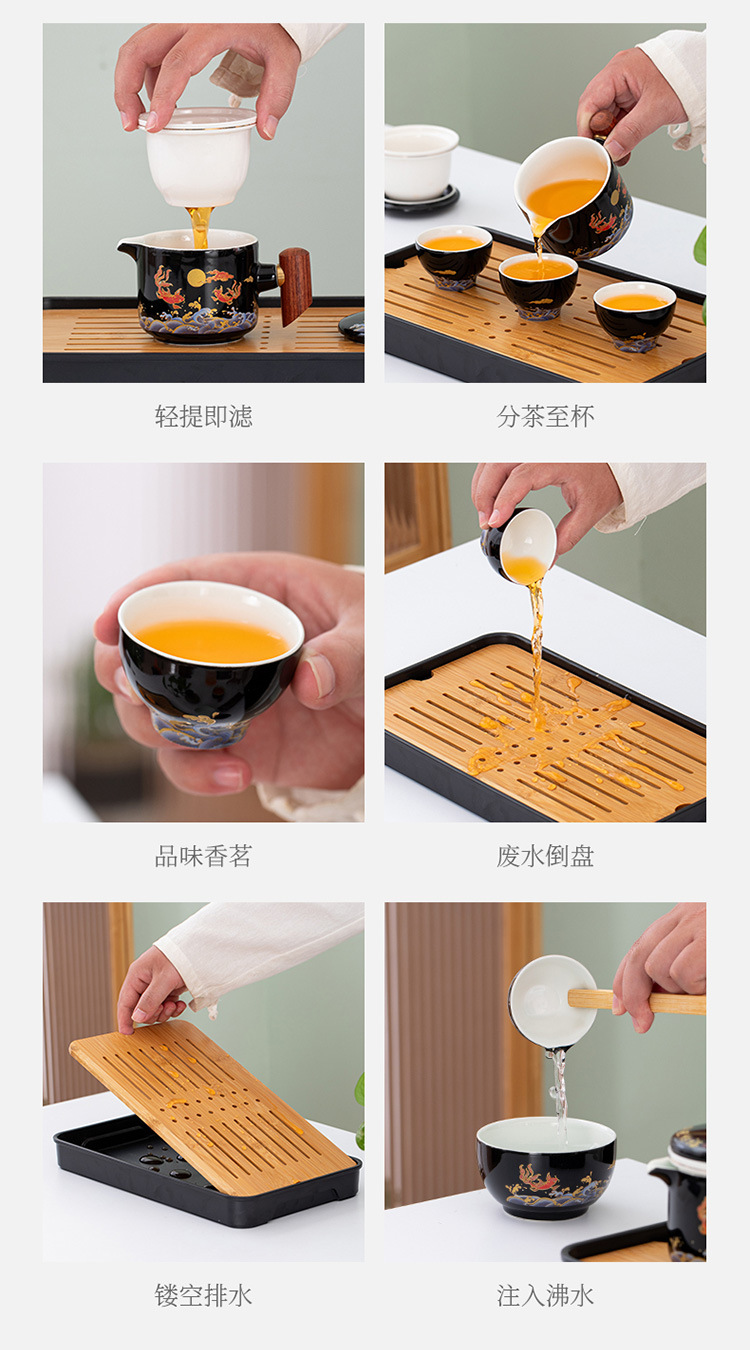 轻提即滤

分茶至杯

品味香茗

废水倒盘

镂空排水

注入沸水