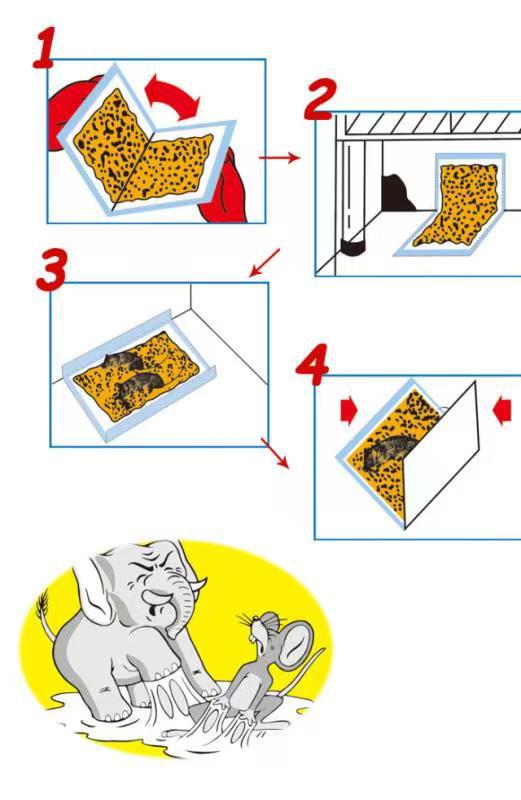 1

2

3

4