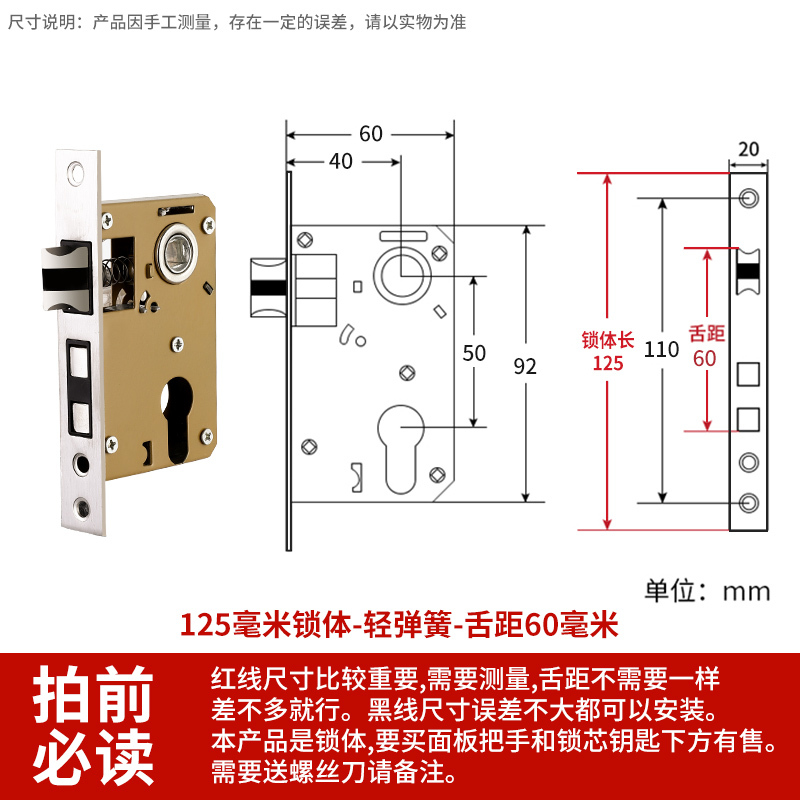 尺寸说明：产品因手工测量，存在一定的误差，请以实物为准

60
40
50
92
20
锁体长
125
110
舌距
60

单位：mm

125毫米锁体-轻弹簧-舌距60毫米

拍前必读

红线尺寸比较重要,需要测量,舌距不需要一样差不多就行。黑线尺寸误差不大都可以安装。本产品是锁体,要买面板把手和锁芯钥匙下方有售。需要送螺丝刀请备注。