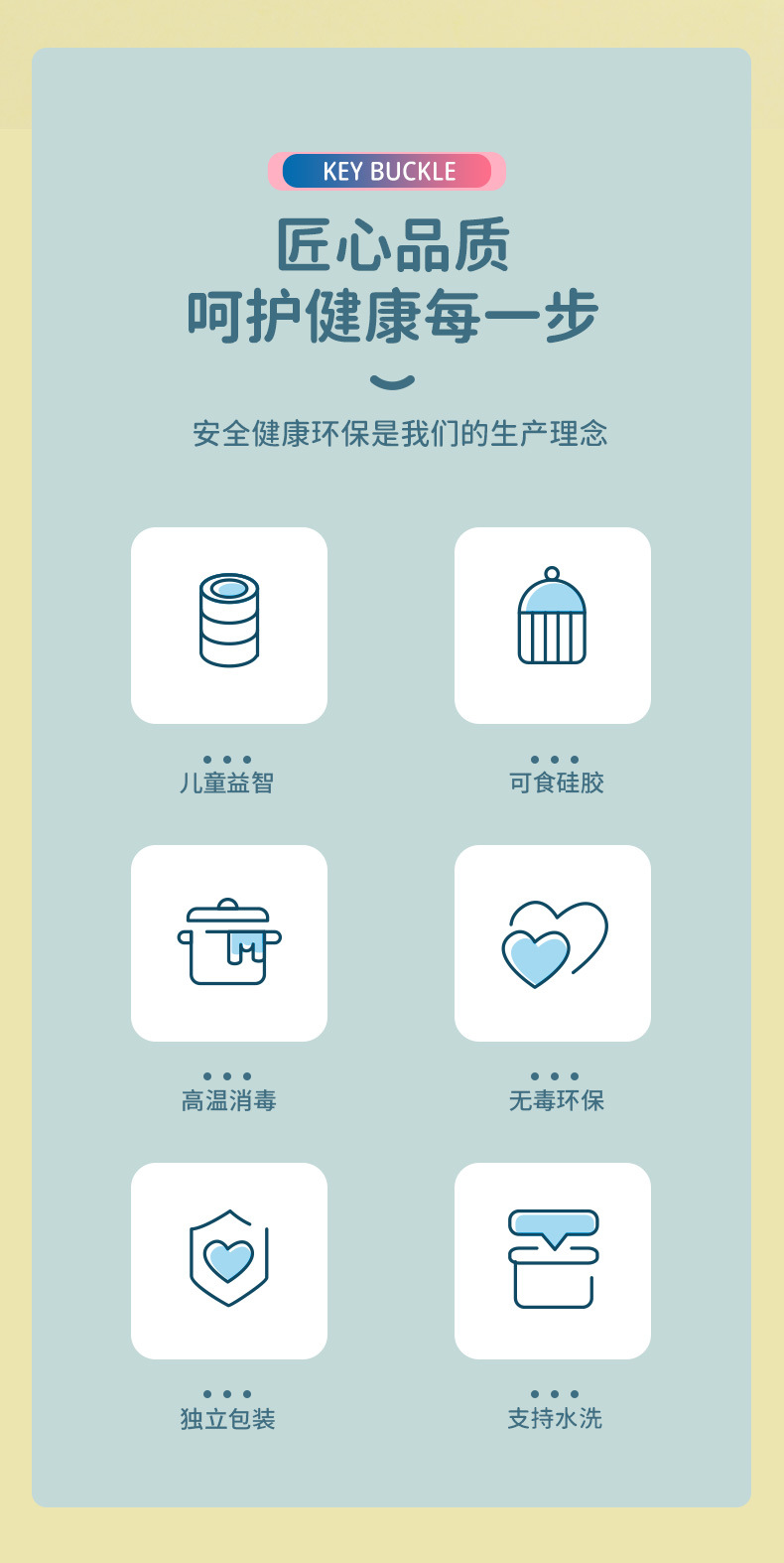 KEY BUCKLE

匠心品质
呵护健康每一步

安全健康环保是我们的生产理念

儿童益智

可食硅胶

高温消毒

无毒环保

独立包装

支持水洗