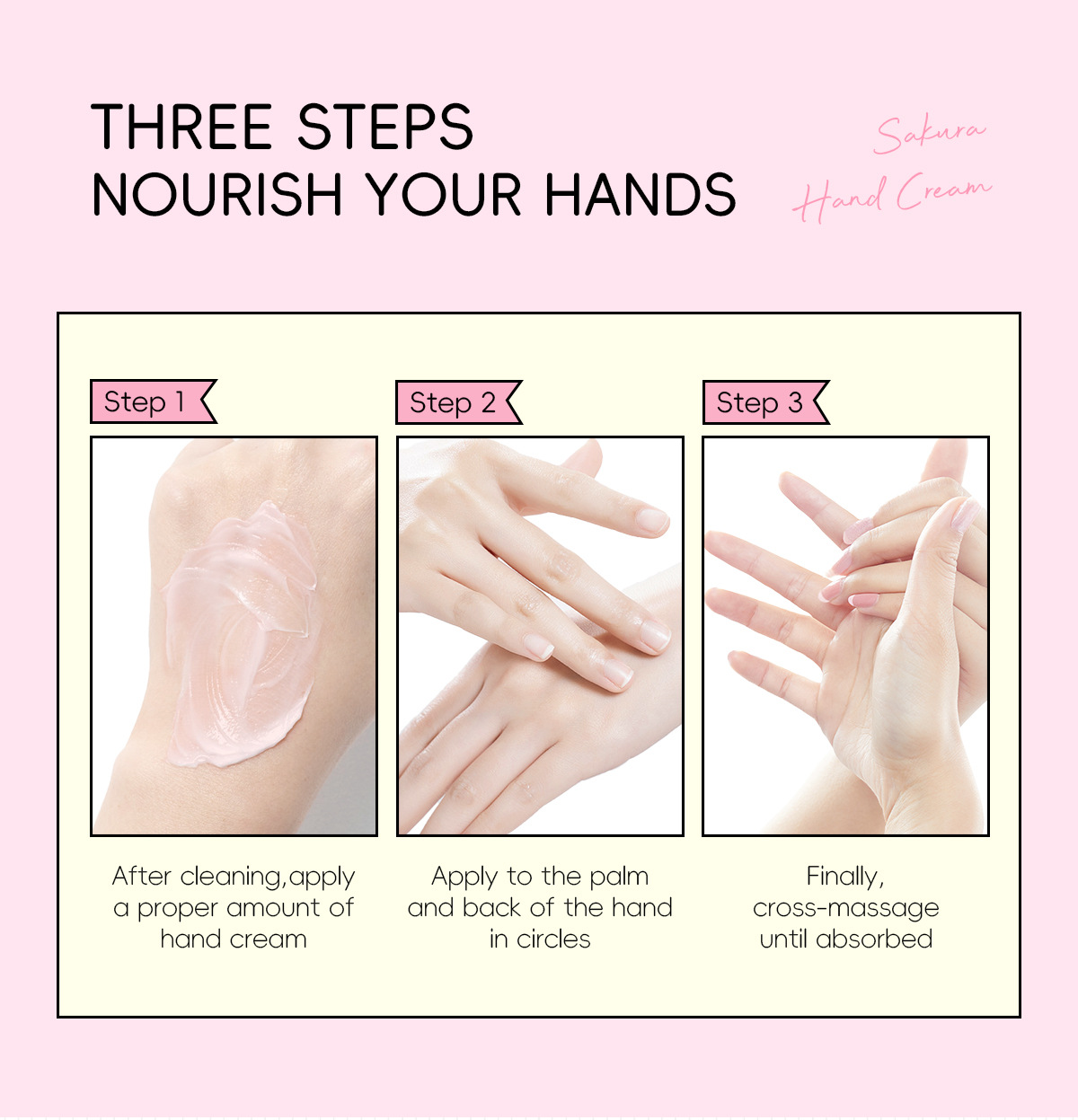 THREE STEPS
NOURISH YOUR HANDS

Sakura
Hand Cream

Step 1

After cleaning,apply a proper amount of hand cream

Step 2

Apply to the palm and back of the hand in circles

Step 3

Finally, cross-massage until absorbed