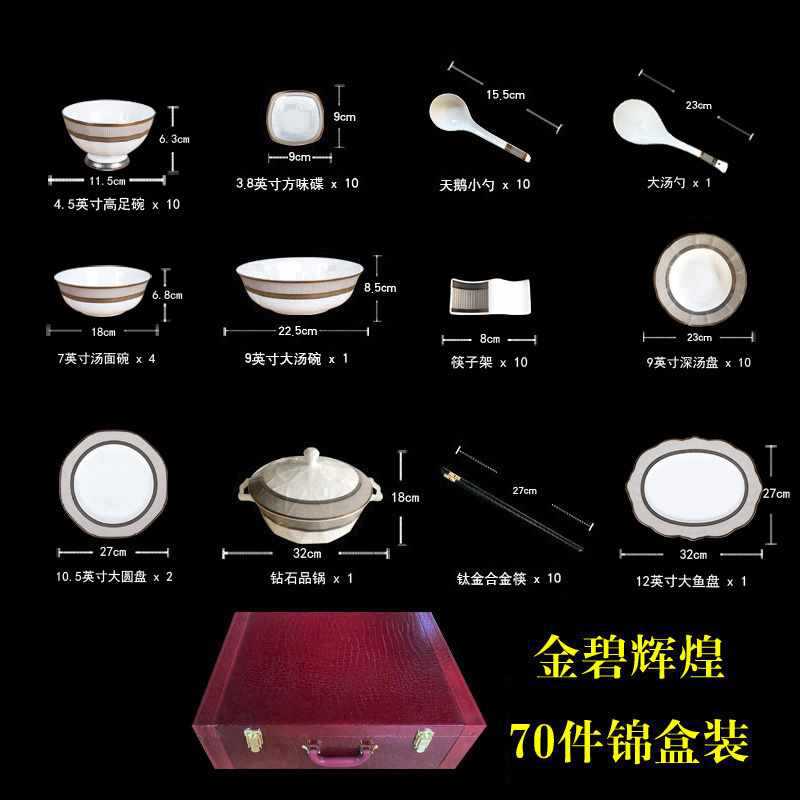 6.3cm
11.5cm
4.5英寸高足碗 x 10

9cm
9cm
3.8英寸方味碟 x 10

15.5cm
天鹅小勺 x 10

23cm
大汤勺 x 1

6.8cm
18cm
7英寸汤面碗 x 4

8.5cm
22.5cm
9英寸大汤碗 x 1

8cm
筷子架 x 10

23cm
9英寸深汤盘 x 10

27cm
10.5英寸大圆盘 x 2

18cm
32cm
钻石品锅 x 1

27cm
钛金合金筷 x 10

27cm
32cm
12英寸大鱼盘 x 1

金碧辉煌

70件锦盒装