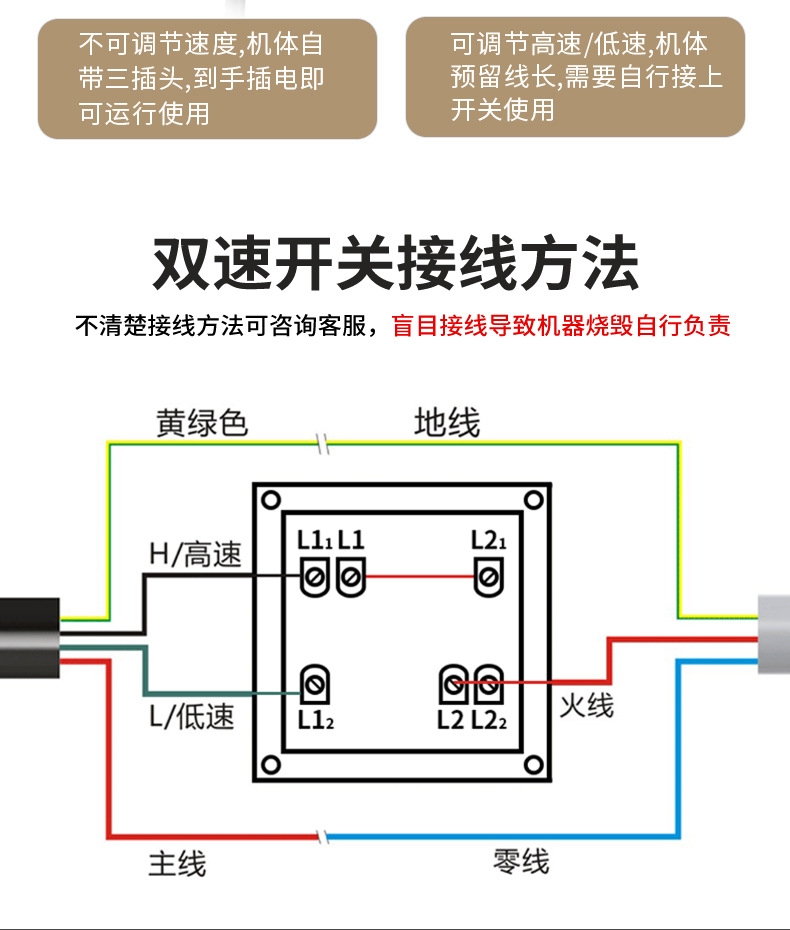 不可调节速度,机体自带三插头,到手插电即可运行使用

可调节高速/低速,机体预留线长,需要自行接上开关使用

双速开关接线方法

不清楚接线方法可咨询客服，盲目接线导致机器烧毁自行负责

黄绿色

地线

H/高速

$L1_1$ L1

$L2_1$

L/低速

$L1_2$

L2 $L2_2$

火线

主线

零线