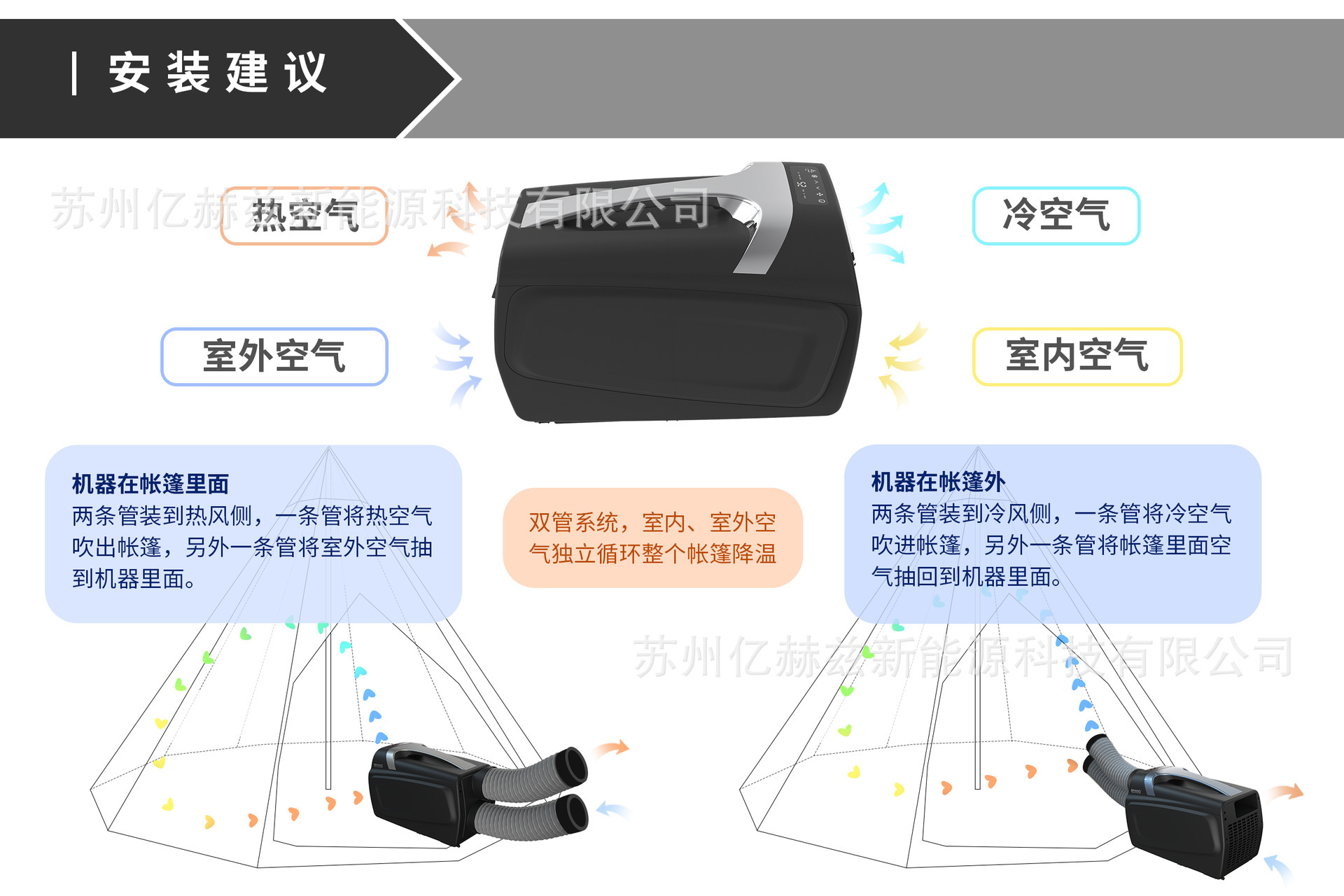 | 安装建议

苏州亿赫兹新能源科技有限公司

热空气

冷空气

室外空气

室内空气

机器在帐篷里面
两条管装到热风侧，一条管将热空气吹出帐篷，另外一条管将室外空气抽到机器里面。

双管系统，室内、室外空气独立循环整个帐篷降温

机器在帐篷外
两条管装到冷风侧，一条管将冷空气吹进帐篷，另外一条管将帐篷里面空气抽回到机器里面。

苏州亿赫兹新能源科技有限公司