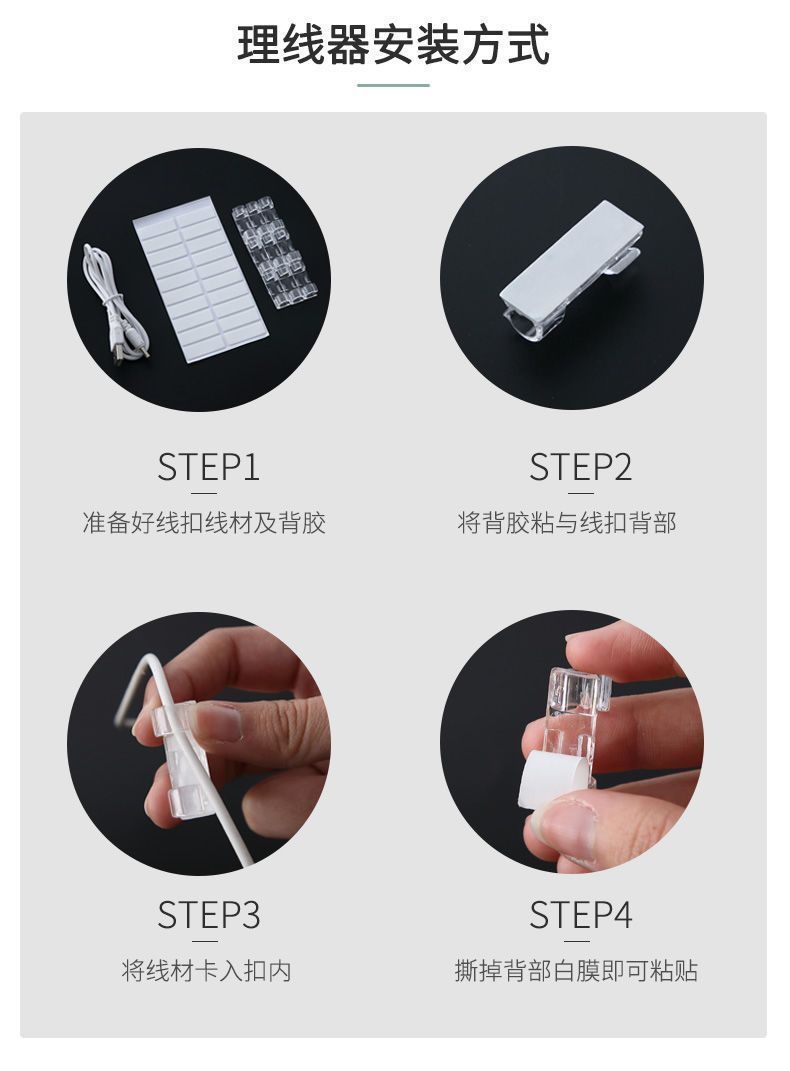 理线器安装方式

STEP1
准备好线扣线材及背胶

STEP2
将背胶粘与线扣背部

STEP3
将线材卡入扣内

STEP4
撕掉背部白膜即可粘贴