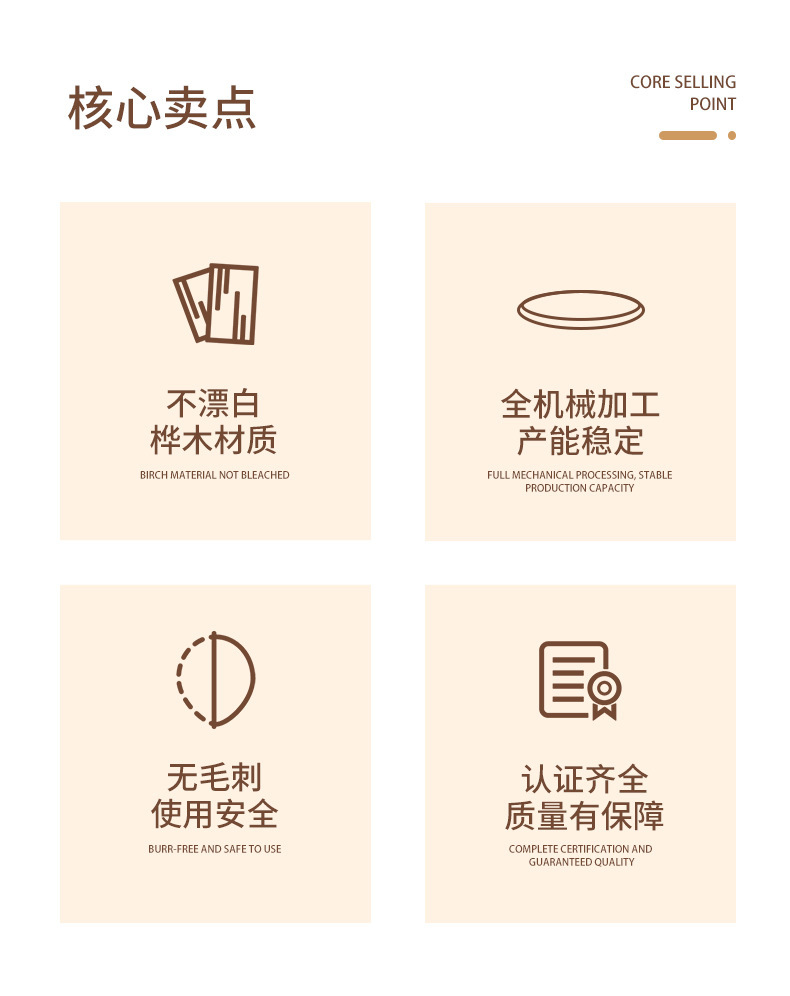 核心卖点

CORE SELLING POINT

不漂白
桦木材质

BIRCH MATERIAL NOT BLEACHED

全机械加工
产能稳定

FULL MECHANICAL PROCESSING, STABLE PRODUCTION CAPACITY

无毛刺
使用安全

BURR-FREE AND SAFE TO USE

认证齐全
质量有保障

COMPLETE CERTIFICATION AND GUARANTEED QUALITY