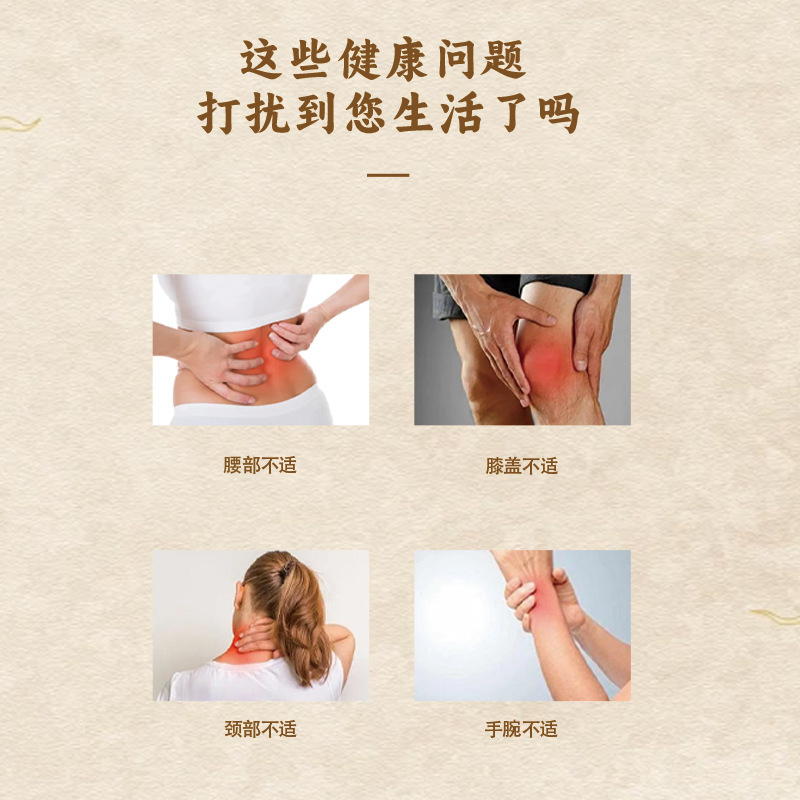 这些健康问题
打扰到您生活了吗

腰部不适

膝盖不适

颈部不适

手腕不适