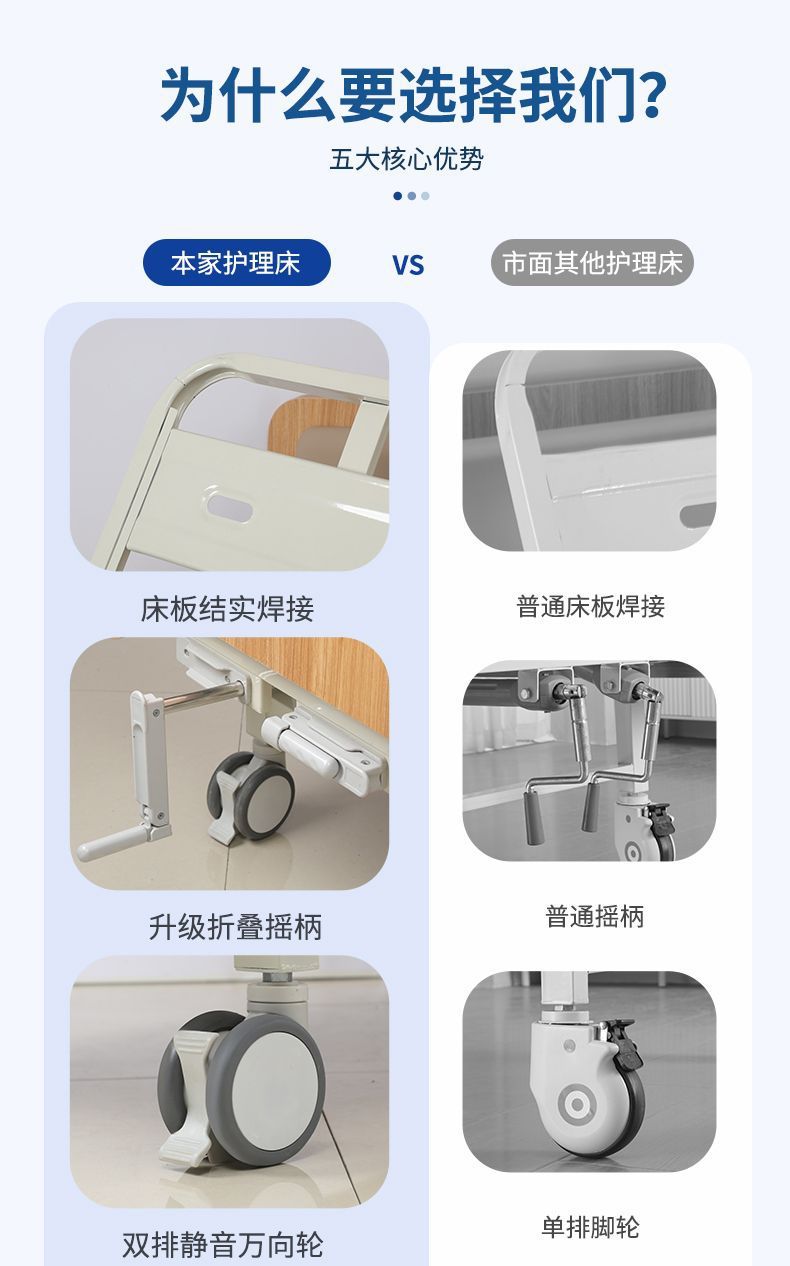 为什么要选择我们?

五大核心优势

本家护理床

VS

市面其他护理床

床板结实焊接

升级折叠摇柄

双排静音万向轮

普通床板焊接

普通摇柄

单排脚轮