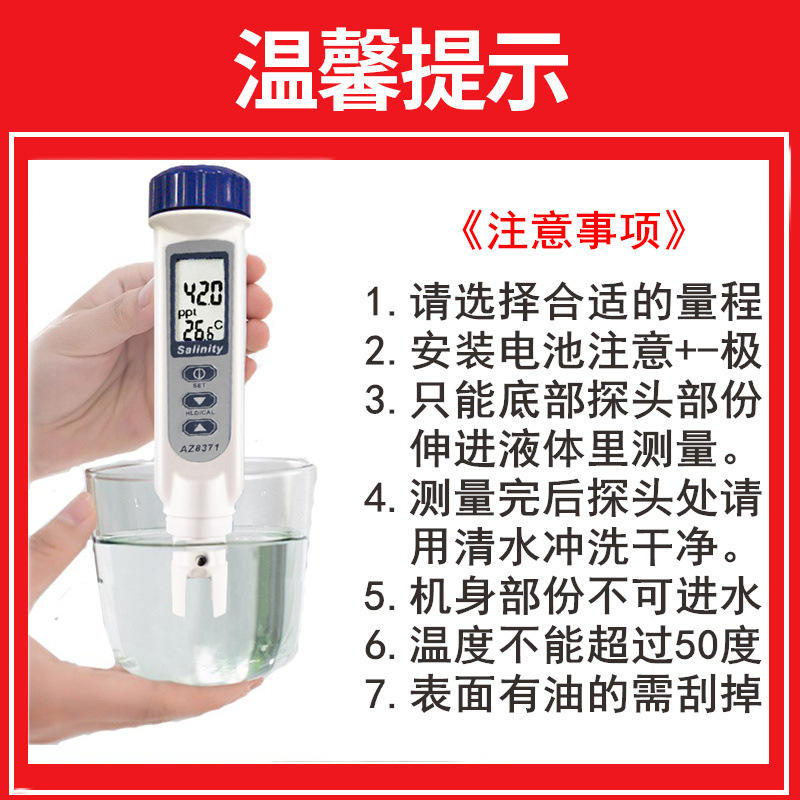 温馨提示

42.0
ppt
26.6°C
Salinity
SET
HLD/CAL
AZ8371

《注意事项》

1. 请选择合适的量程
2. 安装电池注意+-极
3. 只能底部探头部份伸进液体里测量。
4. 测量完后探头处请用清水冲洗干净。
5. 机身部份不可进水
6. 温度不能超过50度
7. 表面有油的需刮掉