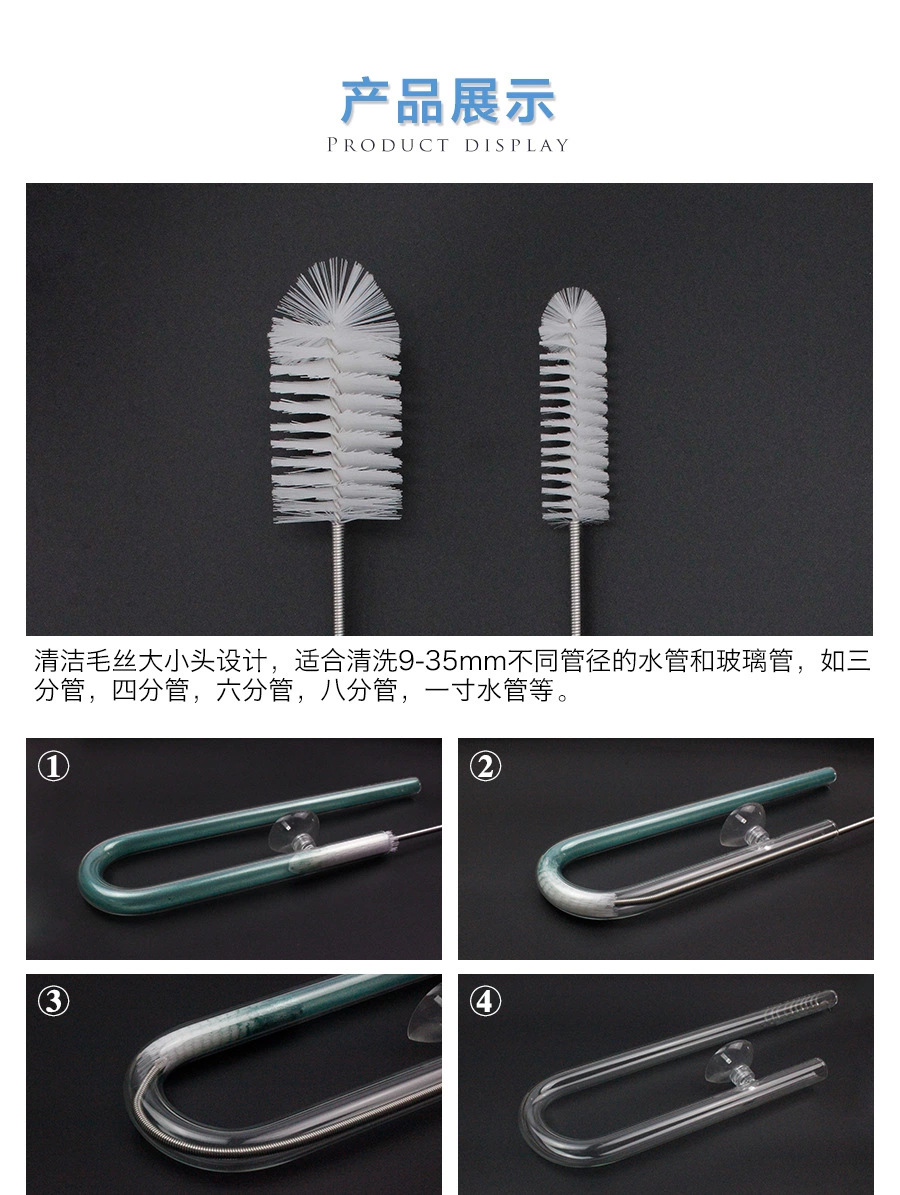 产品展示

PRODUCT DISPLAY

清洁毛丝大小头设计，适合清洗9-35mm不同管径的水管和玻璃管，如三分管，四分管，六分管，八分管，一寸水管等。

①

②

③

④