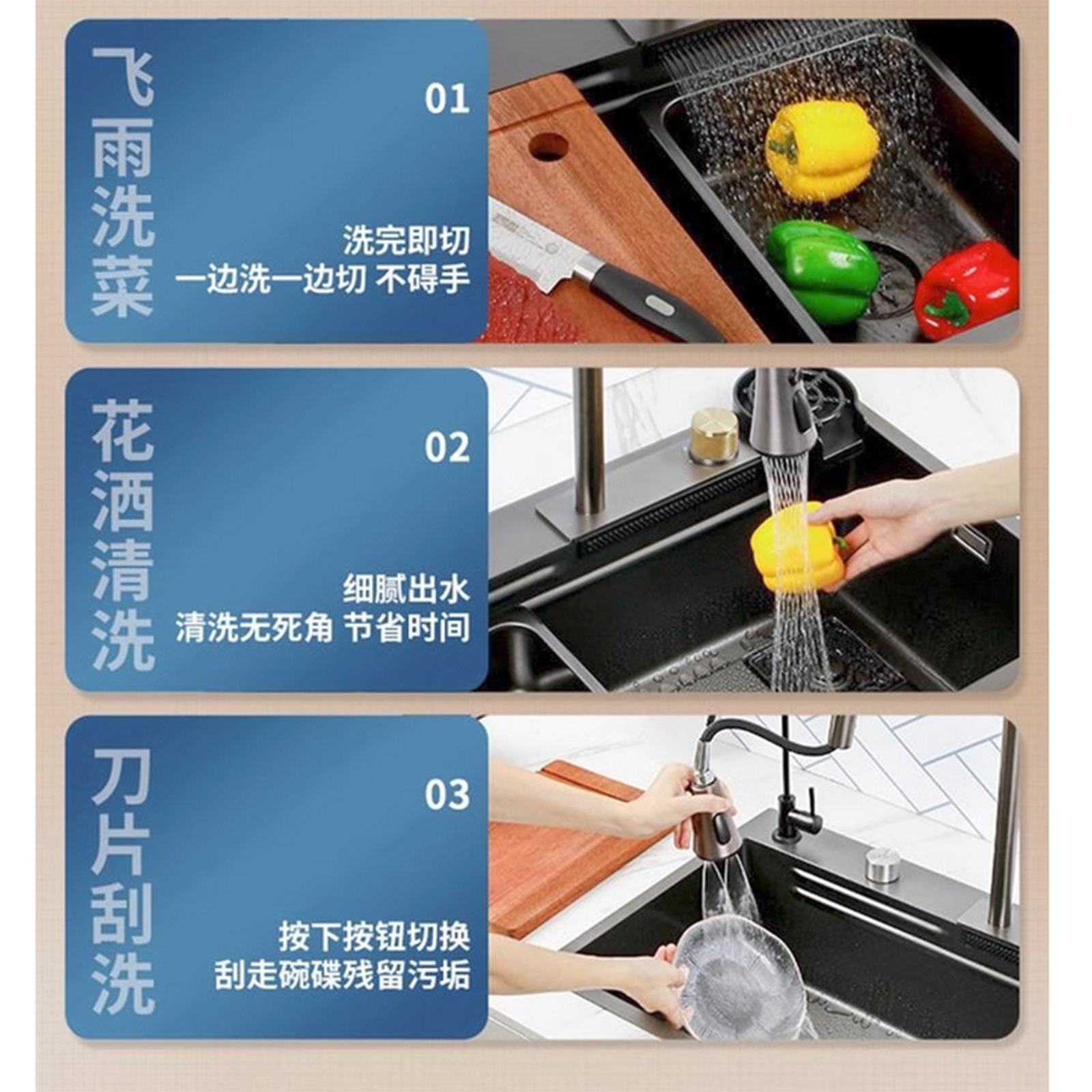 飞雨洗菜

01

洗完即切
一边洗一边切 不碍手

花洒清洗

02

细腻出水
清洗无死角 节省时间

刀片刮洗

03

按下按钮切换
刮走碗碟残留污垢