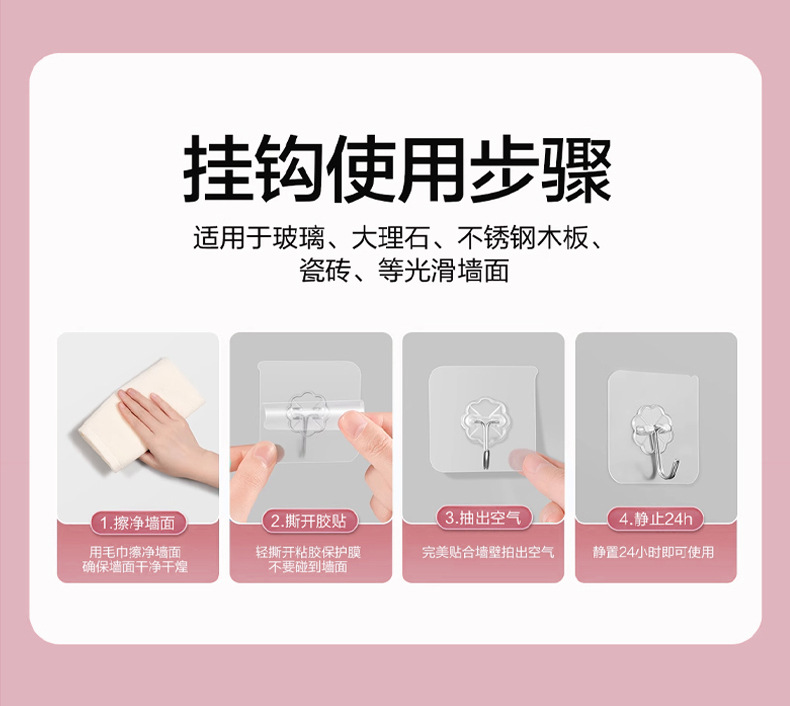 挂钩使用步骤

适用于玻璃、大理石、不锈钢木板、瓷砖、等光滑墙面

1.擦净墙面

用毛巾擦净墙面 确保墙面干净干燥

2.撕开胶贴

轻撕开粘胶保护膜 不要碰到墙面

3.抽出空气

完美贴合墙壁拍出空气

4.静止24h

静置24小时即可使用