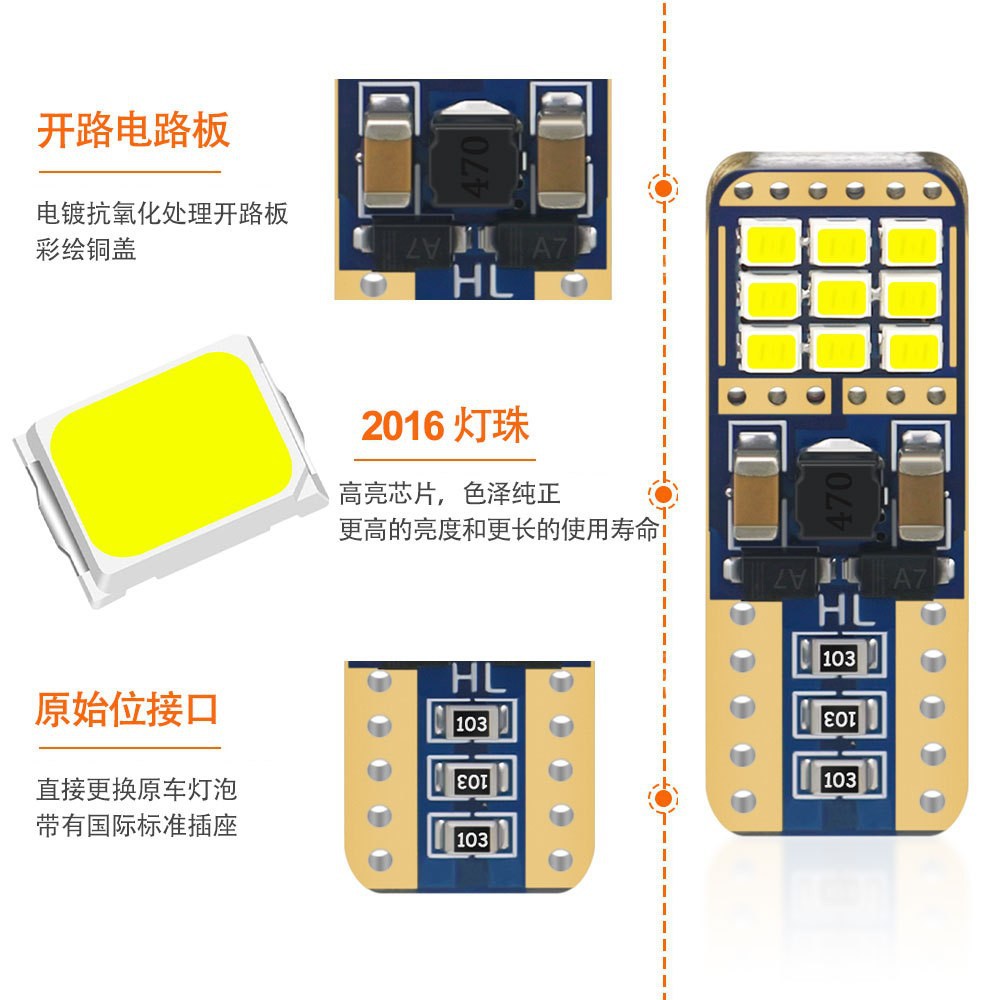 开路电路板

电镀抗氧化处理开路板
彩绘铜盖

470
A7
A7
HL

2016 灯珠

高亮芯片，色泽纯正
更高的亮度和更长的使用寿命

原始位接口

直接更换原车灯泡
带有国际标准插座

HL
103
103
103

470
A7
A7
HL
103
103
103