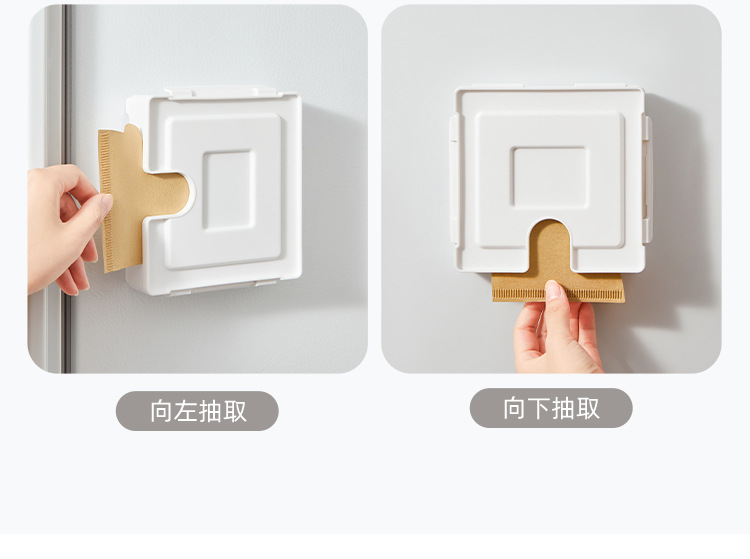 向左抽取

向下抽取