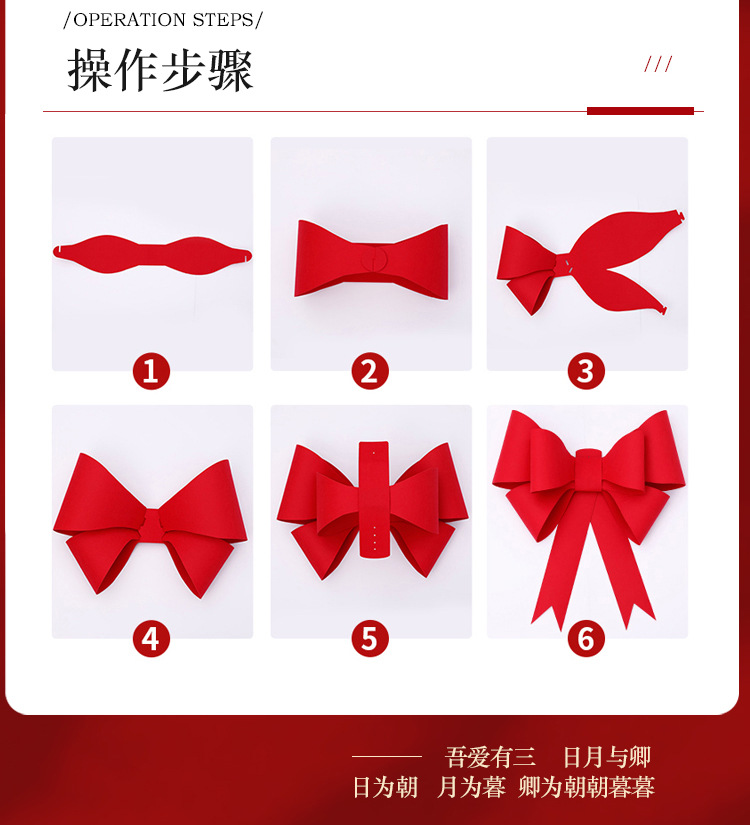 /OPERATION STEPS/

操作步骤

///

1

2

3

4

5

6

吾爱有三 日月与卿
日为朝 月为暮 卿为朝朝暮暮