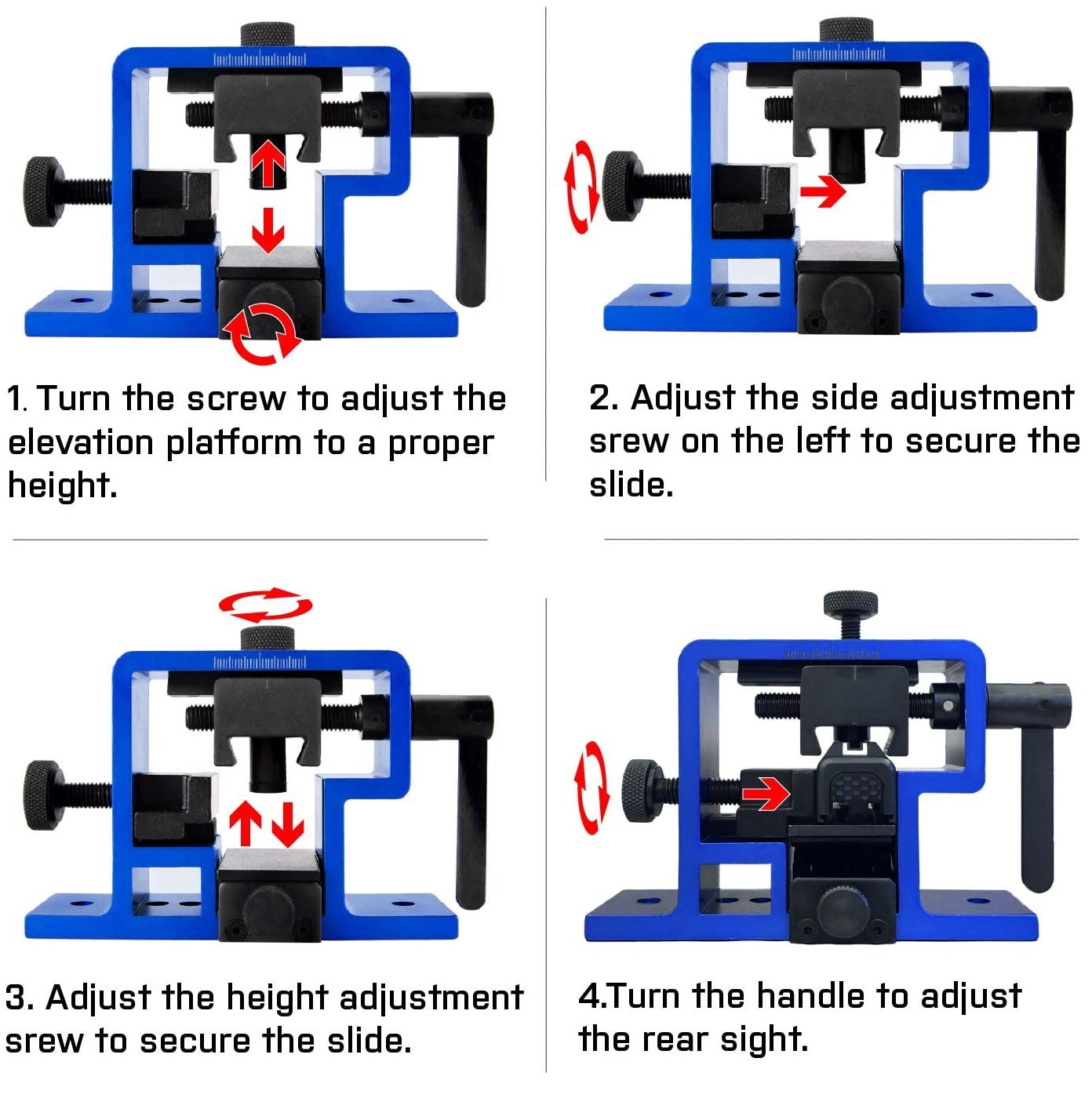 1. Turn the screw to adjust the elevation platform to a proper height.

2. Adjust the side adjustment srew on the left to secure the slide.

3. Adjust the height adjustment srew to secure the slide.

4.Turn the handle to adjust the rear sight.