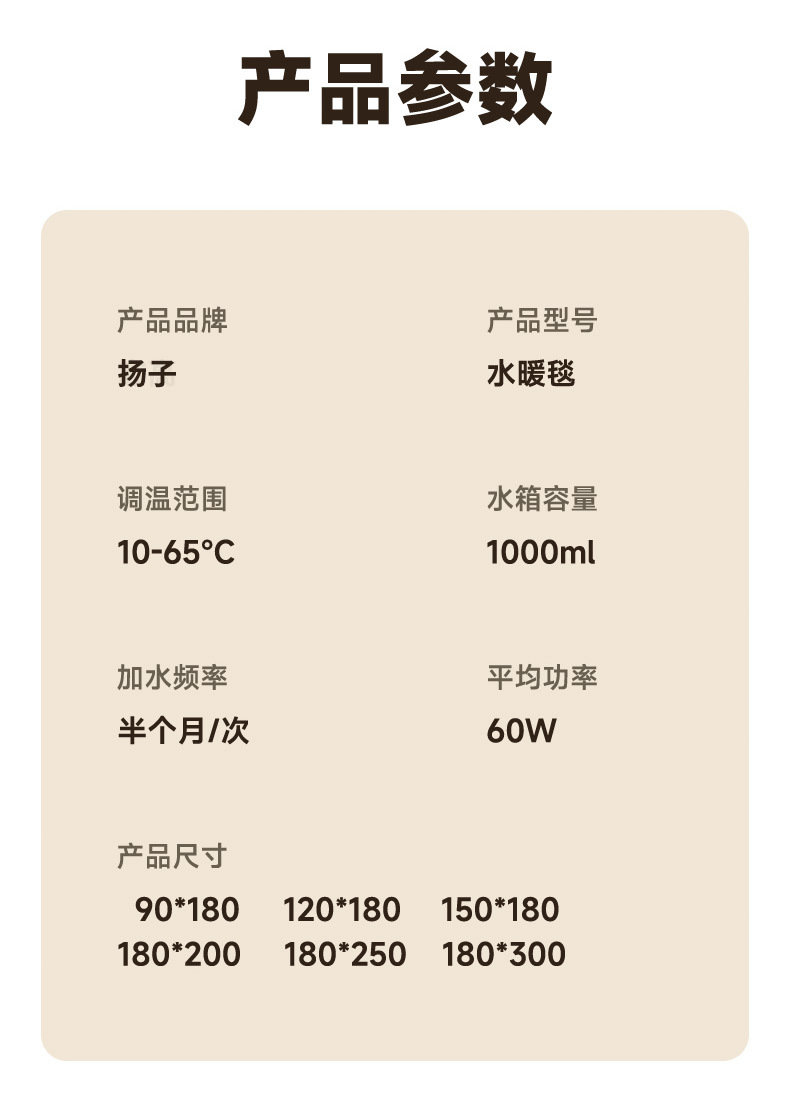 产品参数

产品品牌
扬子

产品型号
水暖毯

调温范围
10-65°C

水箱容量
1000ml

加水频率
半个月/次

平均功率
60W

产品尺寸
90*180 120*180 150*180
180*200 180*250 180*300