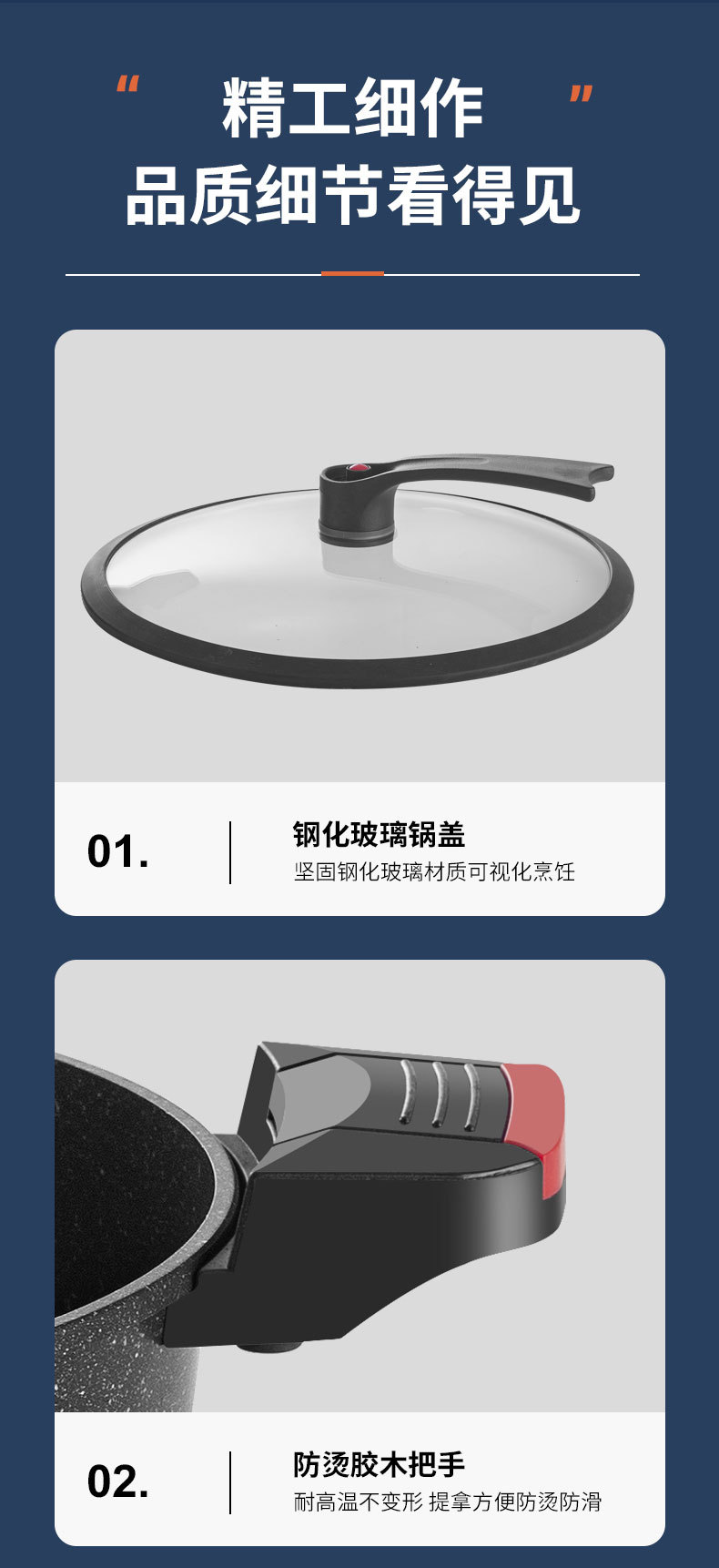 “ 精工细作 ”
品质细节看得见

01.

钢化玻璃锅盖
坚固钢化玻璃材质可视化烹饪

02.

防烫胶木把手
耐高温不变形 提拿方便防烫防滑