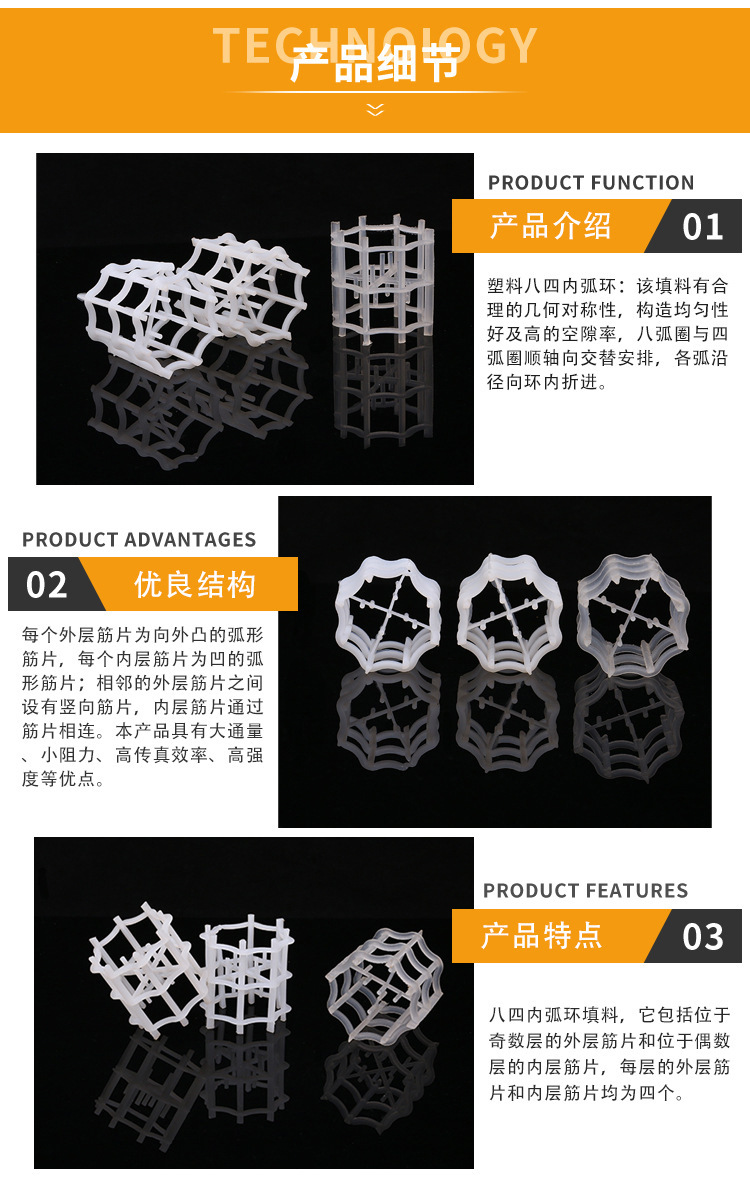 TECHNOLOGY
产品细节

PRODUCT FUNCTION
产品介绍 01
塑料八四内弧环：该填料有合理的几何对称性，构造均匀性好及高的空隙率，八弧圈与四弧圈顺轴向交替安排，各弧沿径向环内折进。

PRODUCT ADVANTAGES
02 优良结构
每个外层筋片为向外凸的弧形筋片，每个内层筋片为凹的弧形筋片；相邻的外层筋片之间设有竖向筋片，内层筋片通过筋片相连。本产品具有大通量、小阻力、高传真效率、高强度等优点。

PRODUCT FEATURES
产品特点 03
八四内弧环填料，它包括位于奇数层的外层筋片和位于偶数层的内层筋片，每层的外层筋片和内层筋片均为四个。