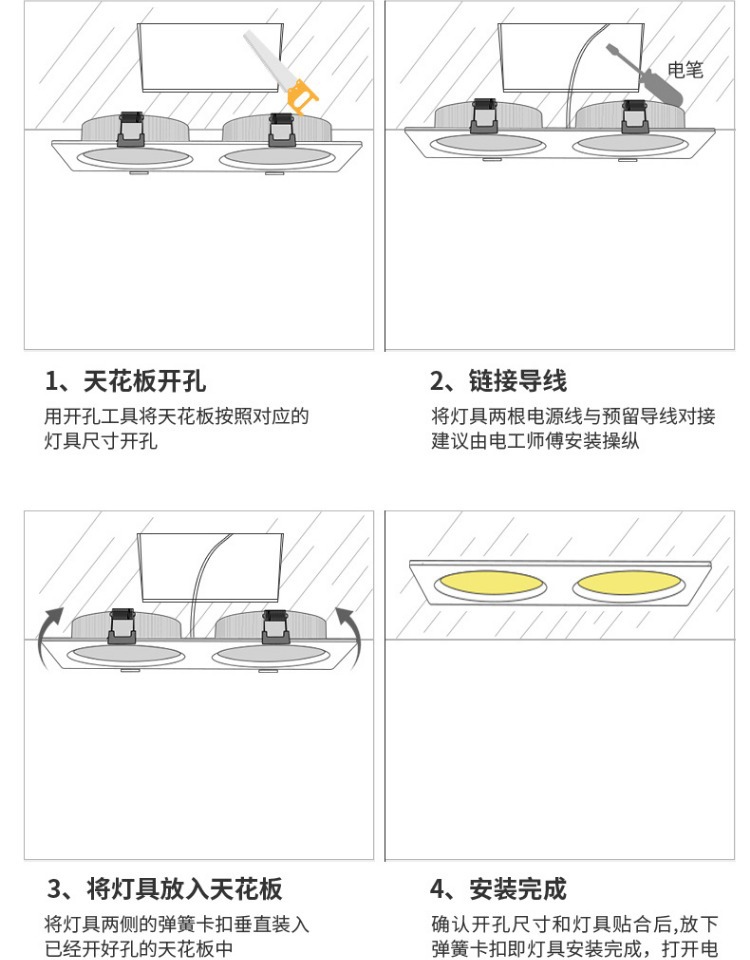 电笔

1、天花板开孔

用开孔工具将天花板按照对应的灯具尺寸开孔

2、链接导线

将灯具两根电源线与预留导线对接建议由电工师傅安装操纵

3、将灯具放入天花板

将灯具两侧的弹簧卡扣垂直装入已经开好孔的天花板中

4、安装完成

确认开孔尺寸和灯具贴合后,放下弹簧卡扣即灯具安装完成，打开电