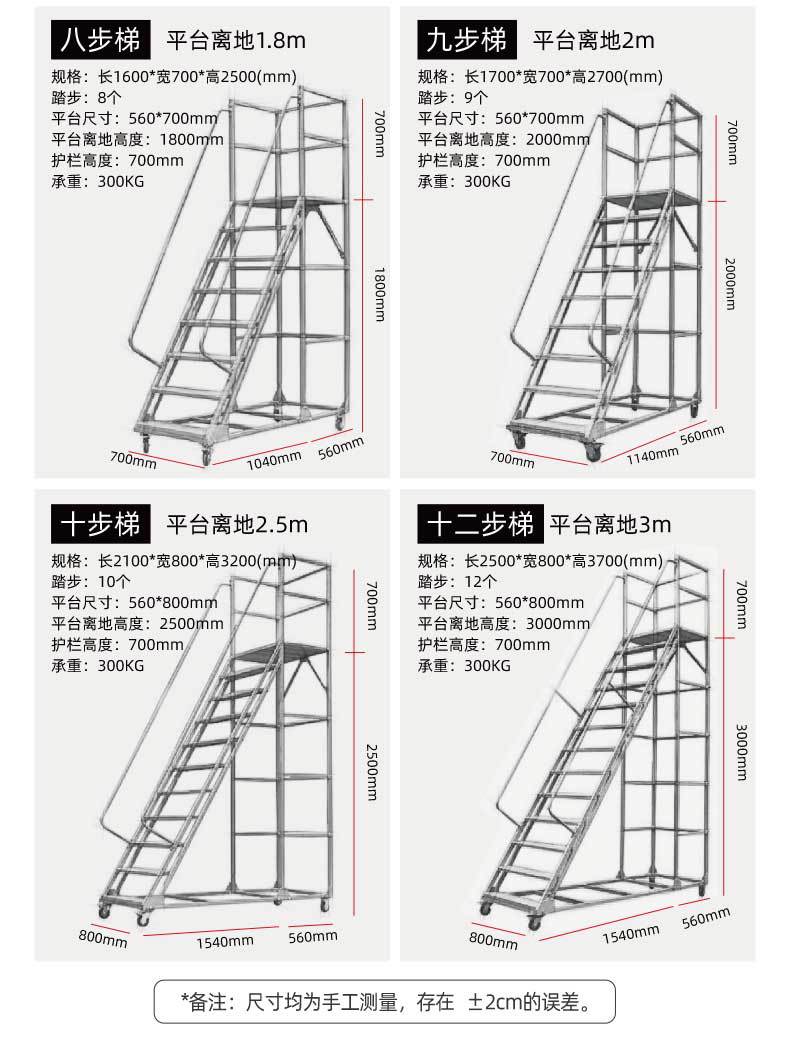 八步梯 平台离地1.8m

规格：长1600*宽700*高2500(mm)
踏步：8个
平台尺寸：560*700mm
平台离地高度：1800mm
护栏高度：700mm
承重：300KG

700mm
1800mm
700mm
1040mm
560mm

九步梯 平台离地2m

规格：长1700*宽700*高2700(mm)
踏步：9个
平台尺寸：560*700mm
平台离地高度：2000mm
护栏高度：700mm
承重：300KG

700mm
2000mm
700mm
1140mm
560mm

十步梯 平台离地2.5m

规格：长2100*宽800*高3200(mm)
踏步：10个
平台尺寸：560*800mm
平台离地高度：2500mm
护栏高度：700mm
承重：300KG

700mm
2500mm
800mm
1540mm
560mm

十二步梯 平台离地3m

规格：长2500*宽800*高3700(mm)
踏步：12个
平台尺寸：560*800mm
平台离地高度：3000mm
护栏高度：700mm
承重：300KG

700mm
3000mm
800mm
1540mm
560mm

*备注：尺寸均为手工测量，存在 ±2cm的误差。