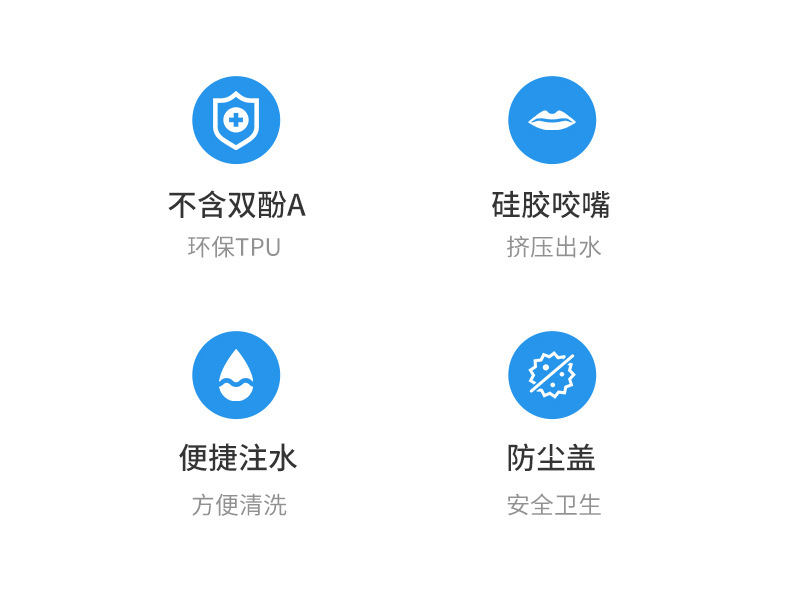 不含双酚A
环保TPU

硅胶咬嘴
挤压出水

便捷注水
方便清洗

防尘盖
安全卫生