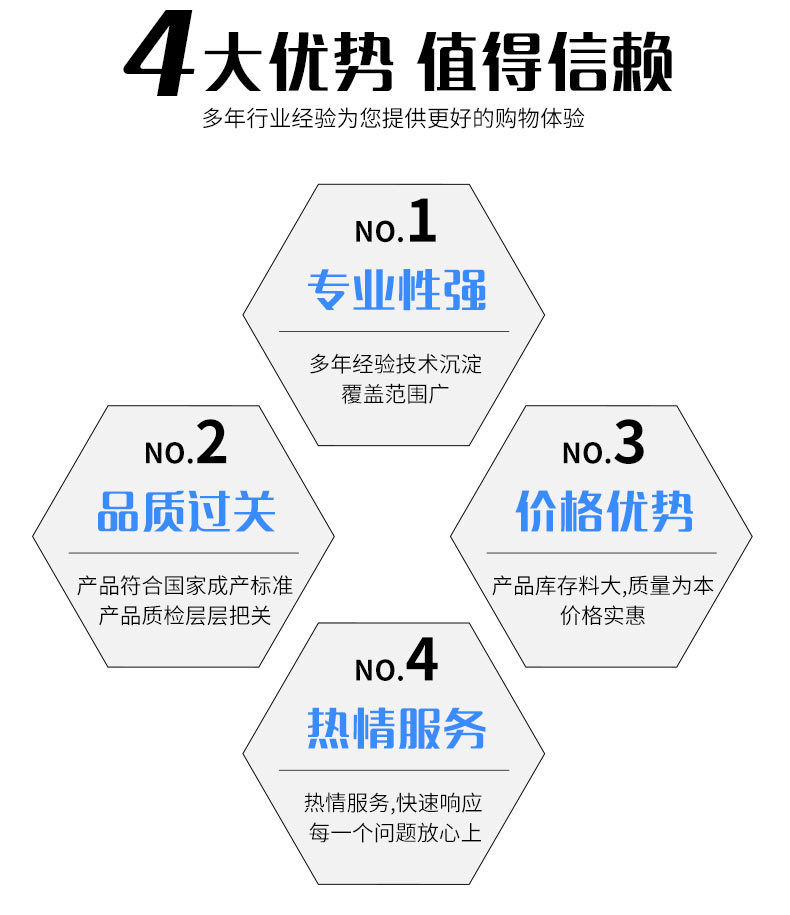 4大优势 值得信赖

多年行业经验为您提供更好的购物体验

NO.1

专业性强

多年经验技术沉淀
覆盖范围广

NO.2

品质过关

产品符合国家成产标准
产品质检层层把关

NO.3

价格优势

产品库存料大,质量为本
价格实惠

NO.4

热情服务

热情服务,快速响应
每一个问题放心上