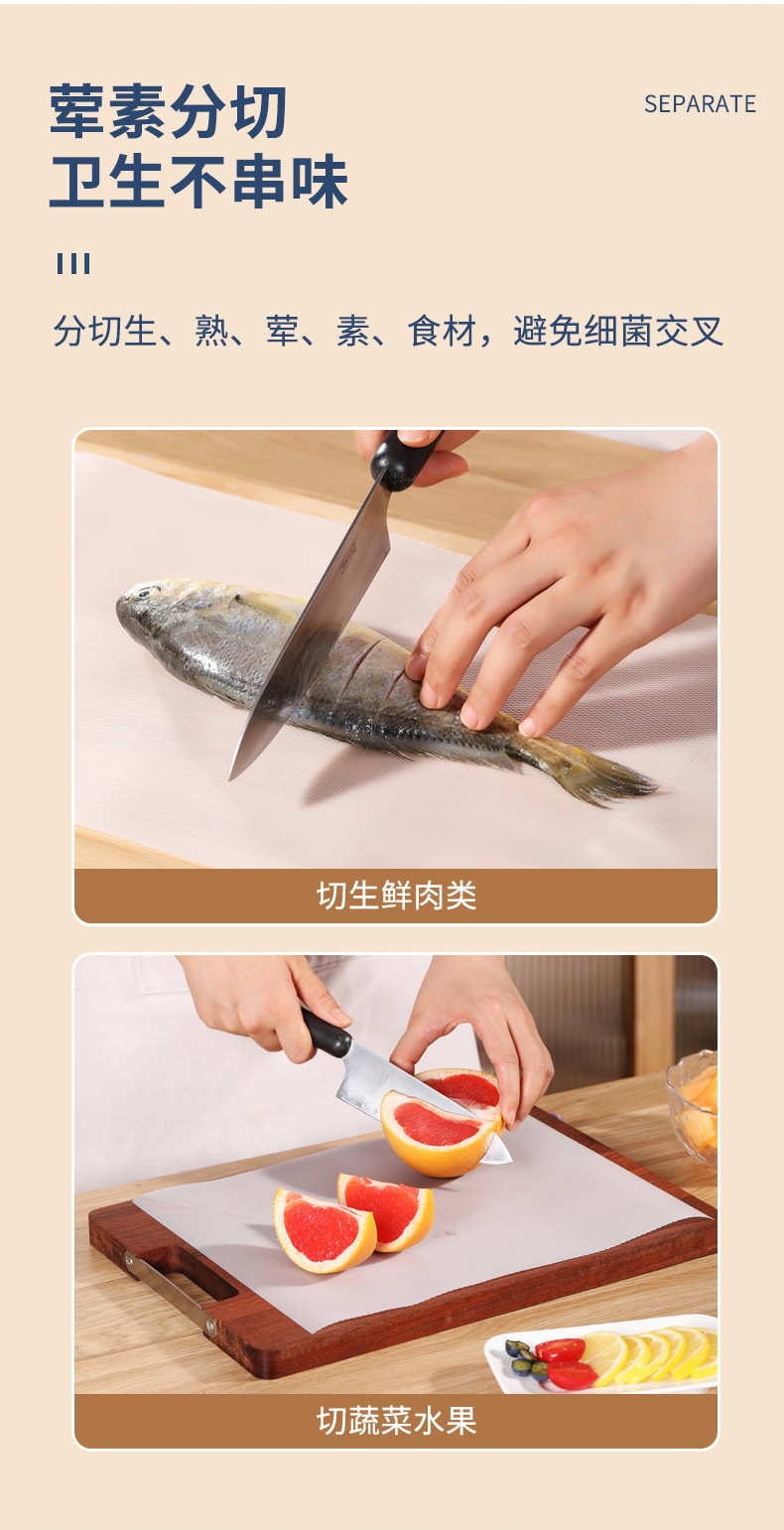 荤素分切
卫生不串味

SEPARATE

分切生、熟、荤、素、食材，避免细菌交叉

切生鲜肉类

切蔬菜水果