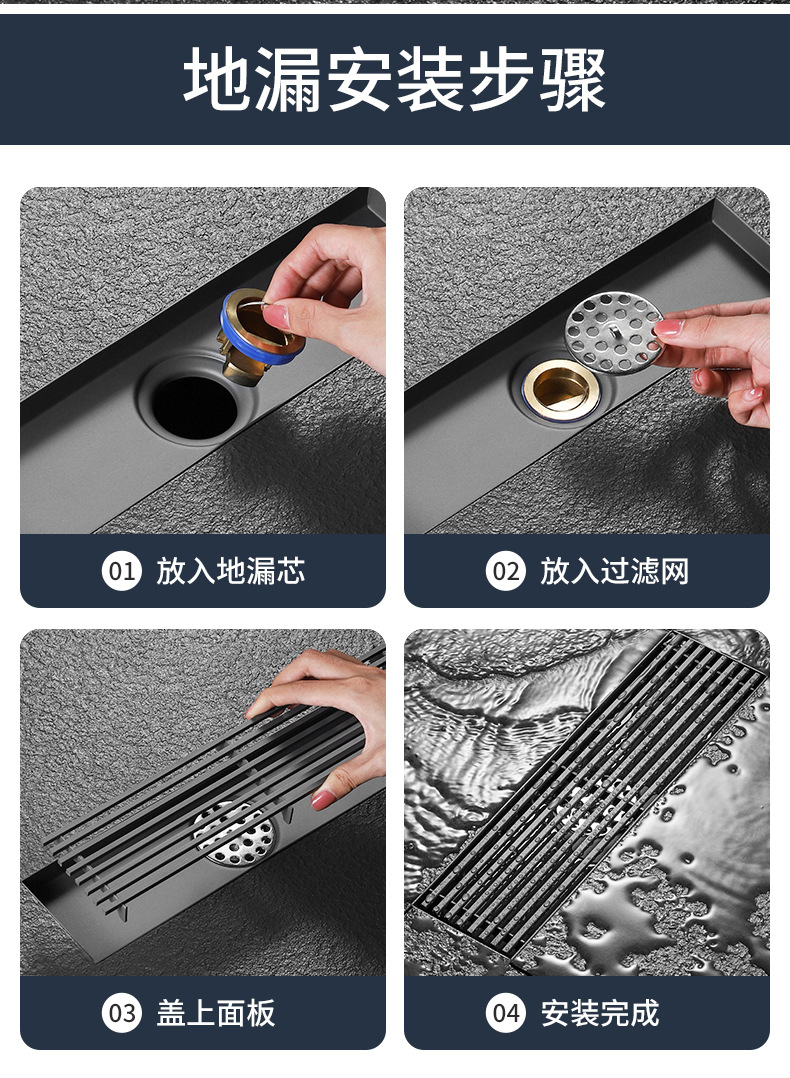 地漏安装步骤

01 放入地漏芯

02 放入过滤网

03 盖上面板

04 安装完成