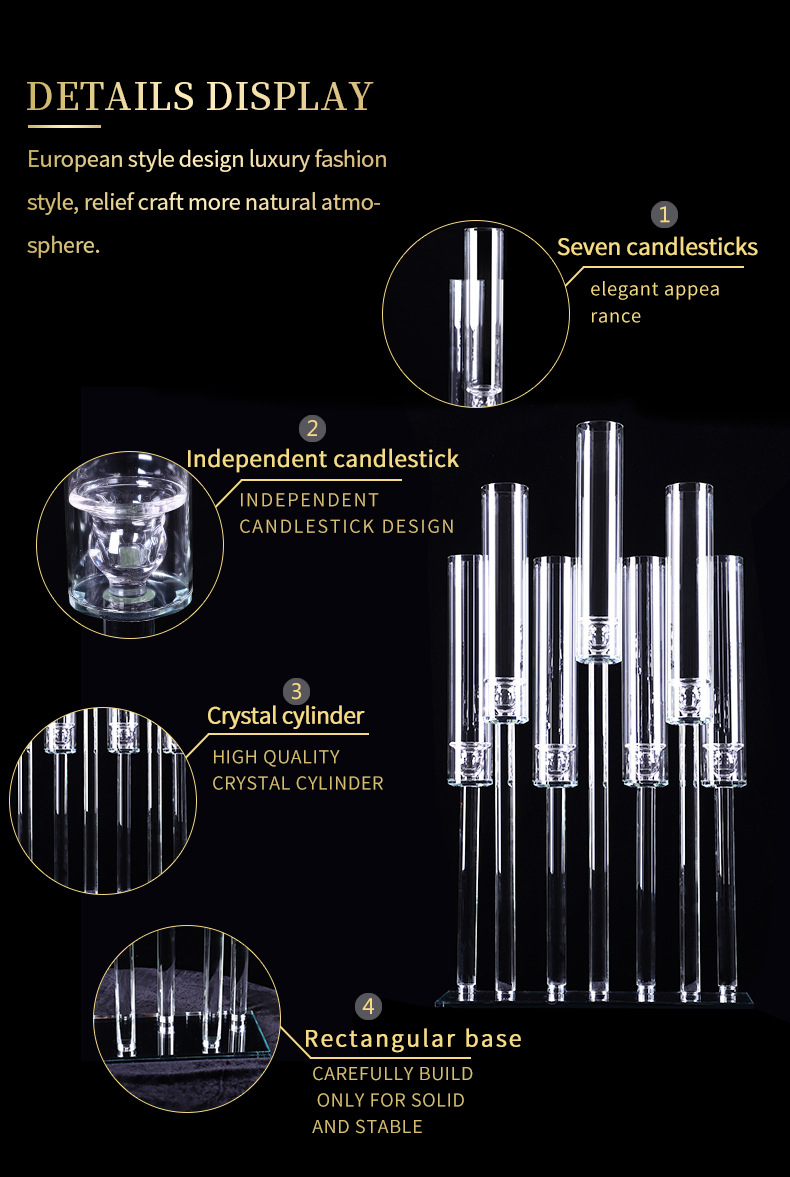 DETAILS DISPLAY

European style design luxury fashion style, relief craft more natural atmosphere.

1
Seven candlesticks
elegant appea rance

2
Independent candlestick
INDEPENDENT CANDLESTICK DESIGN

3
Crystal cylinder
HIGH QUALITY CRYSTAL CYLINDER

4
Rectangular base
CAREFULLY BUILD
ONLY FOR SOLID
AND STABLE