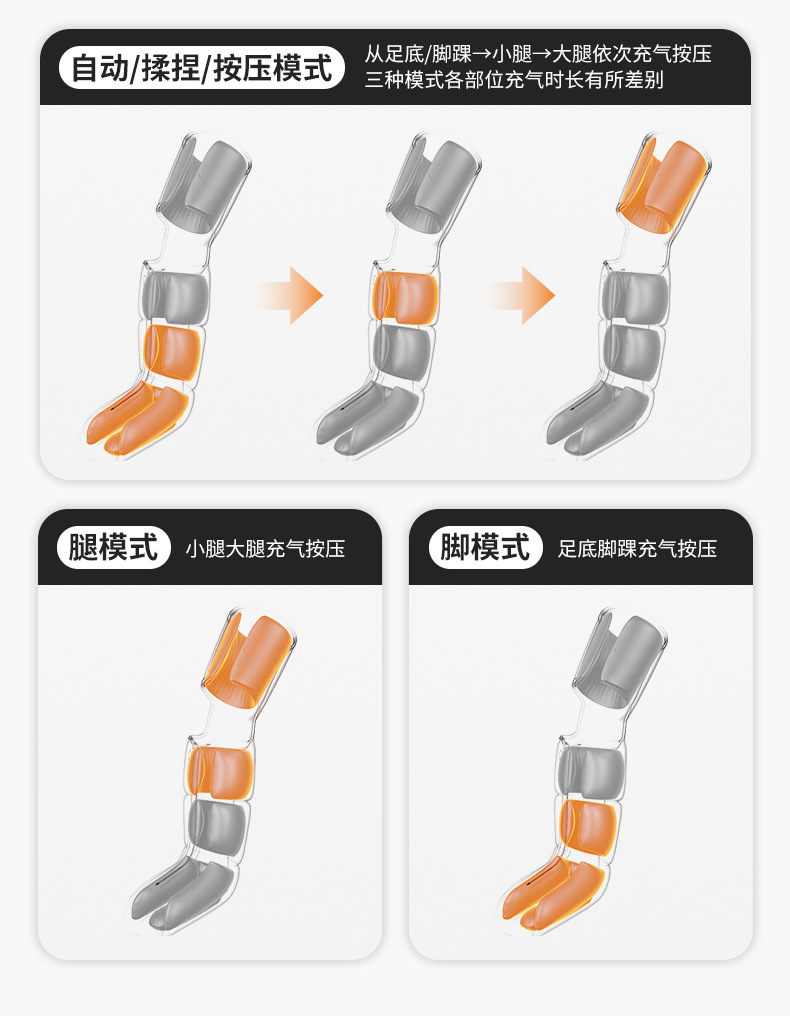 自动/揉捏/按压模式

从足底/脚踝→小腿→大腿依次充气按压
三种模式各部位充气时长有所差别

腿模式

小腿大腿充气按压

脚模式

足底脚踝充气按压