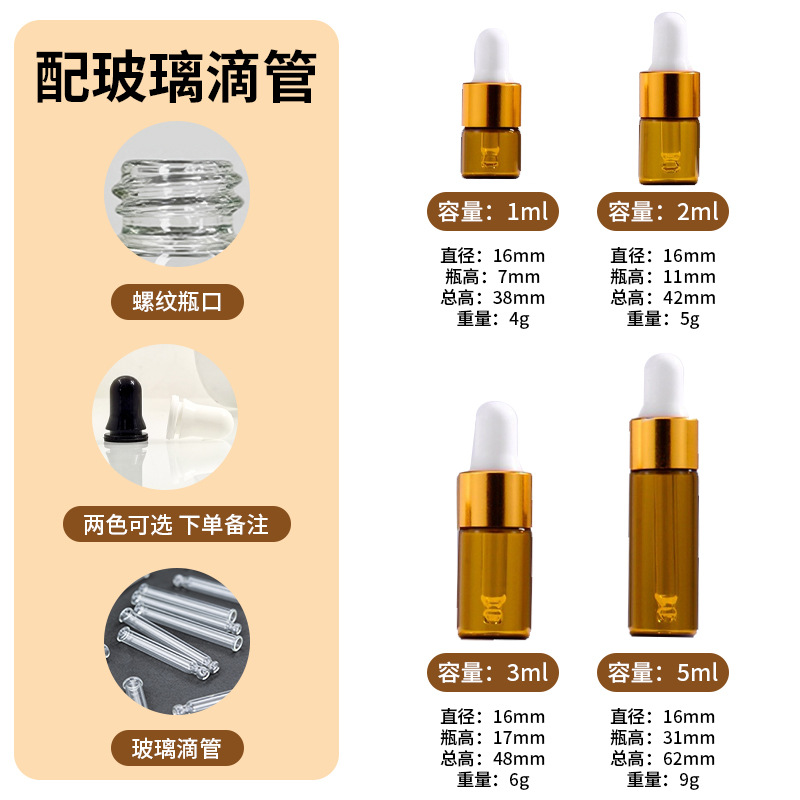 配玻璃滴管

螺纹瓶口

两色可选 下单备注

玻璃滴管

容量：1ml

直径：16mm
瓶高：7mm
总高：38mm
重量：4g

容量：2ml

直径：16mm
瓶高：11mm
总高：42mm
重量：5g

容量：3ml

直径：16mm
瓶高：17mm
总高：48mm
重量：6g

容量：5ml

直径：16mm
瓶高：31mm
总高：62mm
重量：9g