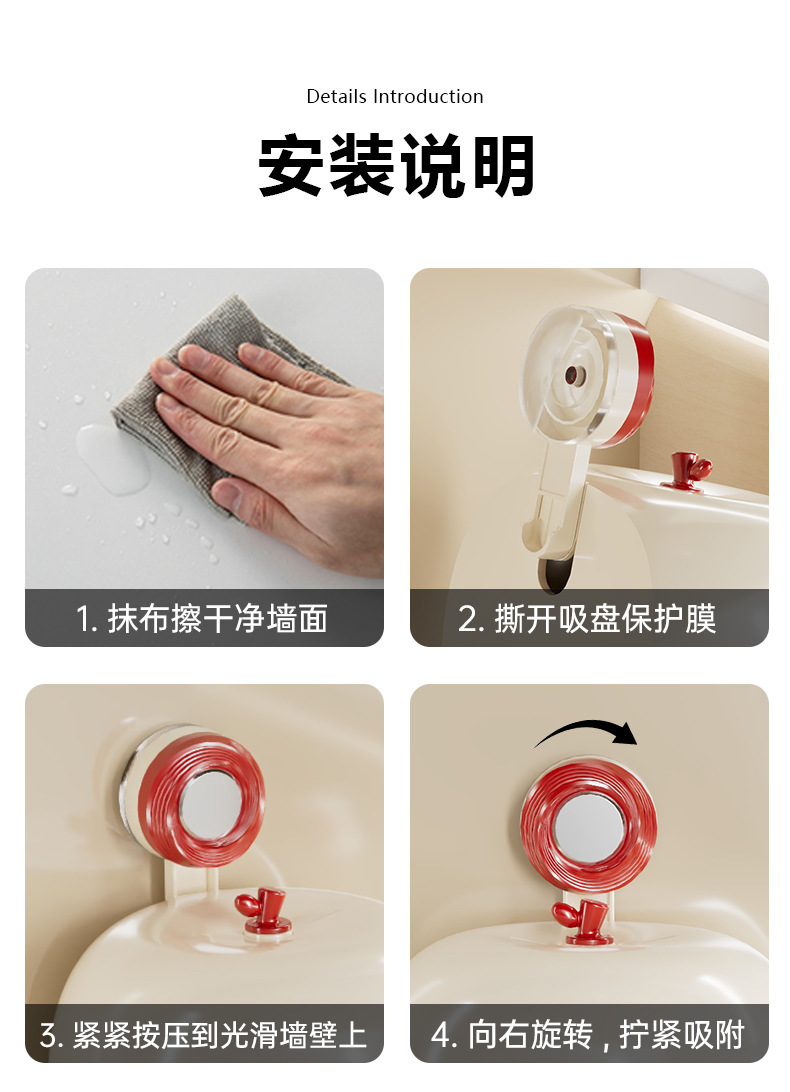 Details Introduction

安装说明

1. 抹布擦干净墙面

2. 撕开吸盘保护膜

3. 紧紧按压到光滑墙壁上

4. 向右旋转，拧紧吸附