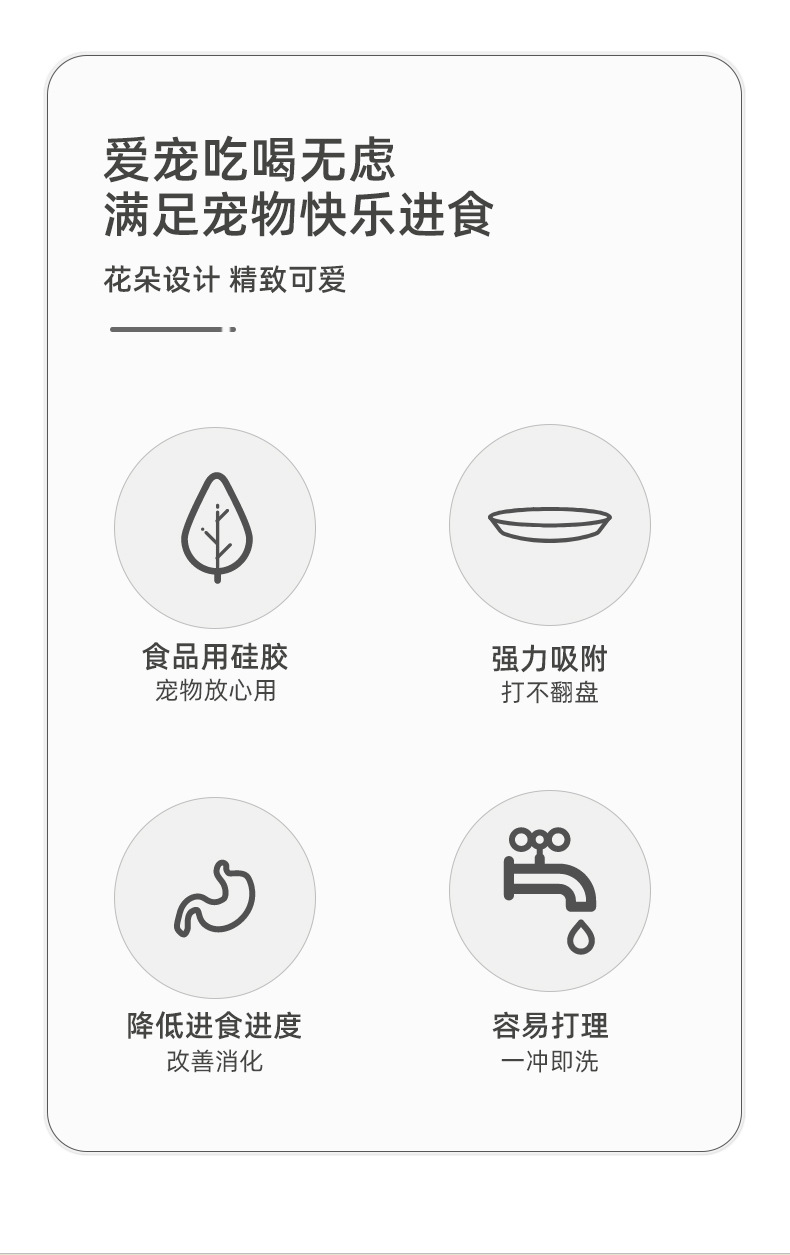 爱宠吃喝无虑
满足宠物快乐进食

花朵设计 精致可爱

食品用硅胶
宠物放心用

强力吸附
打不翻盘

降低进食进度
改善消化

容易打理
一冲即洗