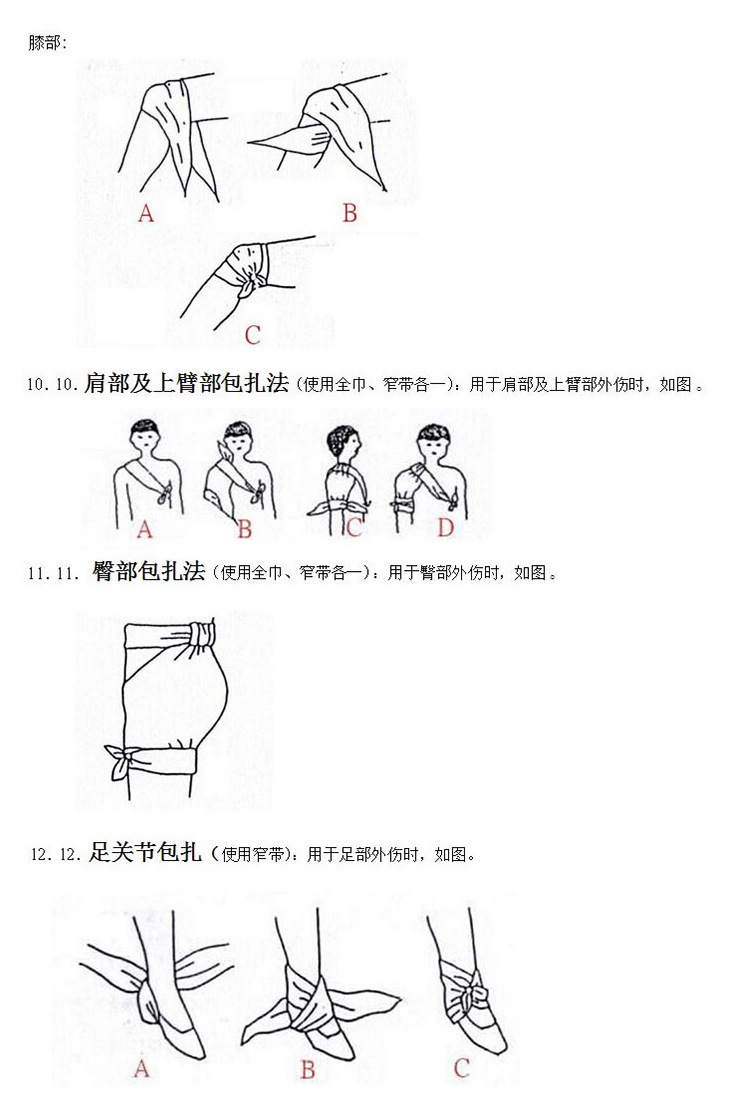 膝部：

A

B

C

10. 10. 肩部及上臂部包扎法（使用全巾、窄带各一）：用于肩部及上臂部外伤时，如图。

A B C D

11. 11. 臀部包扎法（使用全巾、窄带各一）：用于臀部外伤时，如图。

12. 12. 足关节包扎（使用窄带）：用于足部外伤时，如图。

A

B

C