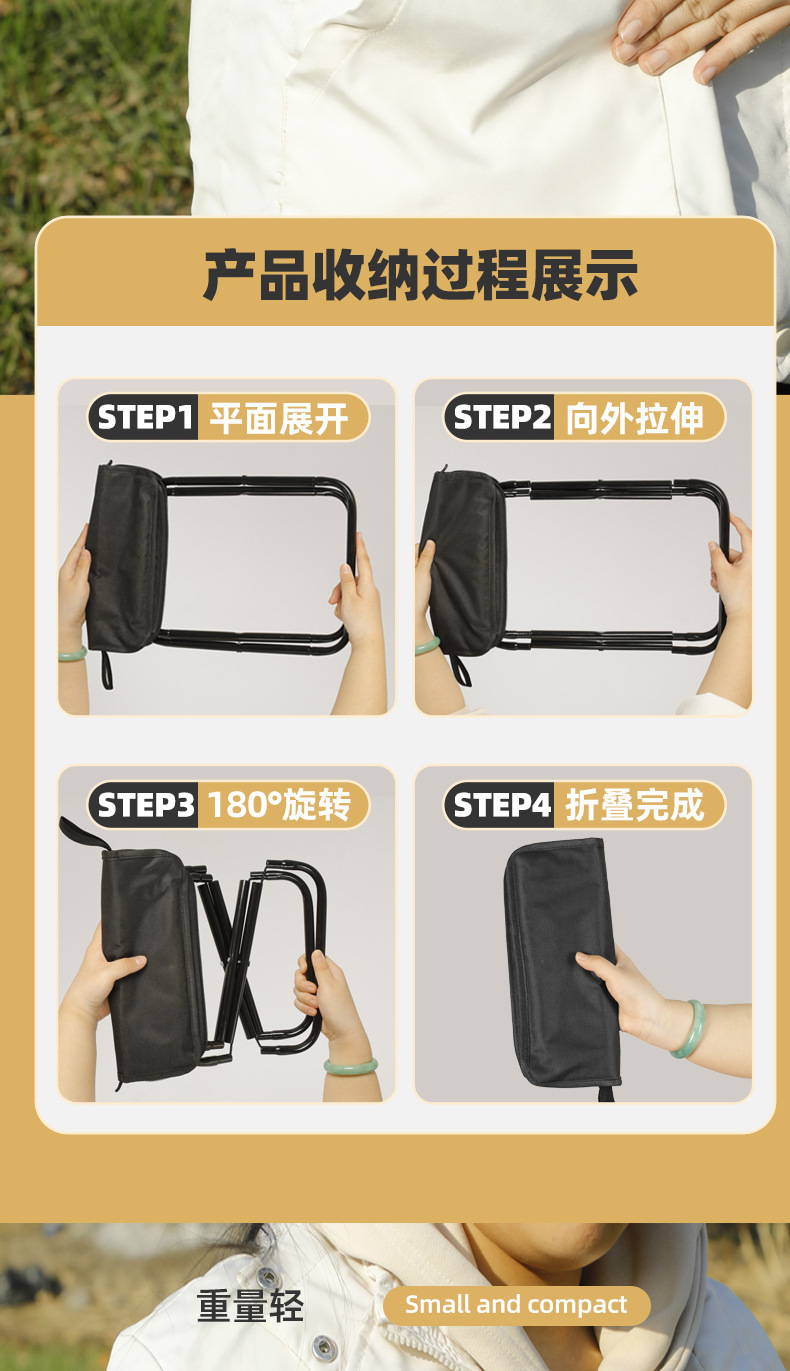 产品收纳过程展示

STEP1 平面展开

STEP2 向外拉伸

STEP3 180°旋转

STEP4 折叠完成

重量轻

Small and compact