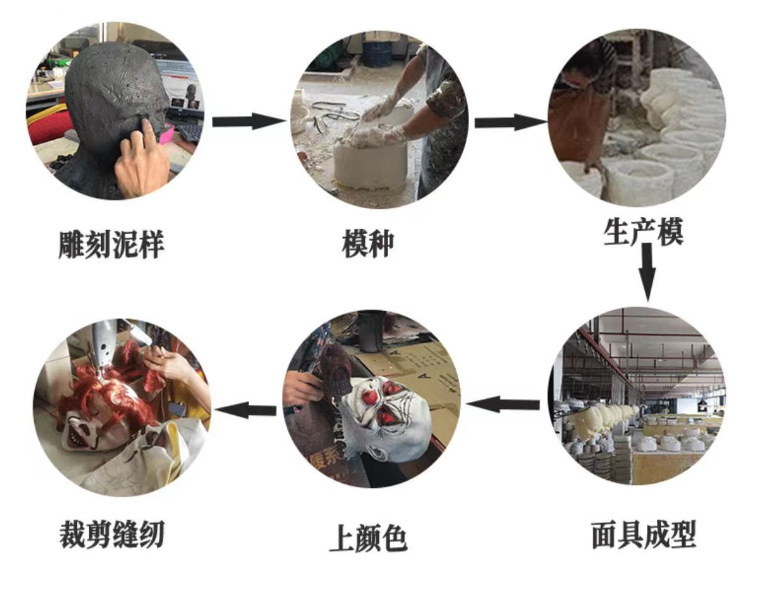 雕刻泥样

模种

生产模

面具成型

上颜色

裁剪缝纫