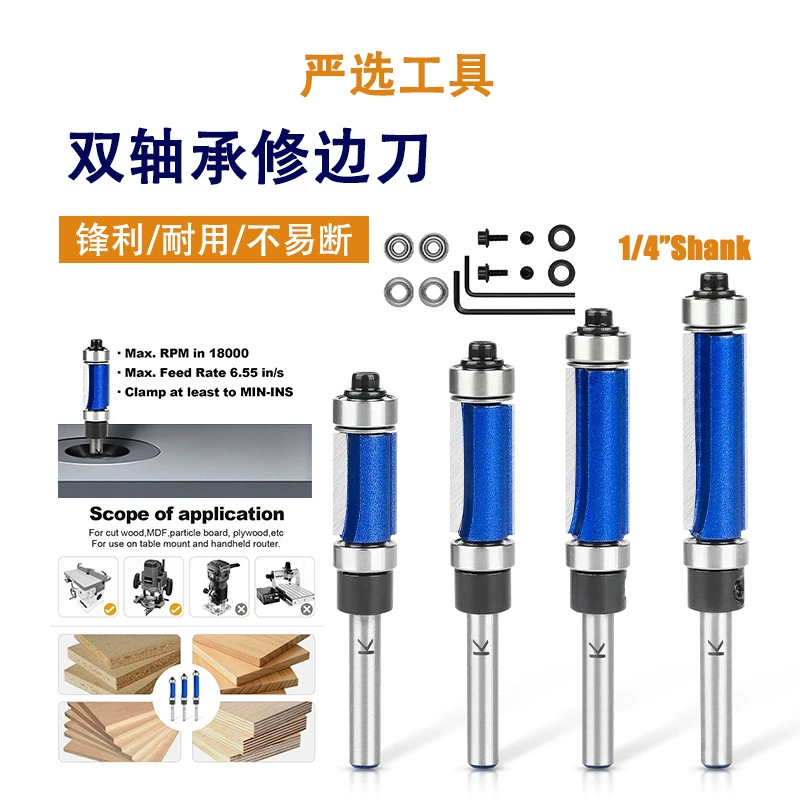 严选工具

双轴承修边刀

锋利/耐用/不易断

1/4"Shank

· Max. RPM in 18000
· Max. Feed Rate 6.55 in/s
· Clamp at least to MIN-INS

Scope of application

For cut wood,MDF,particle board, plywood,etc
For use on table mount and handheld router.

K

K

K

K