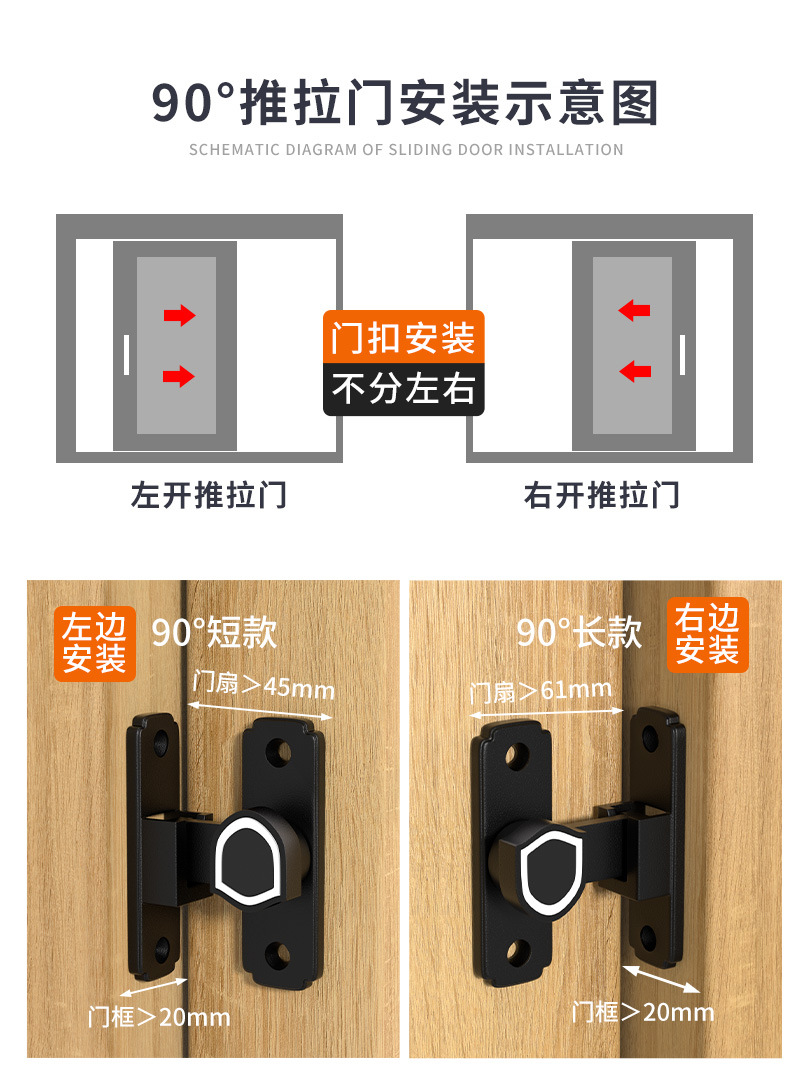 90°推拉门安装示意图
SCHEMATIC DIAGRAM OF SLIDING DOOR INSTALLATION

门扣安装
不分左右

左开推拉门

右开推拉门

左边安装
90°短款
门扇＞45mm
门框＞20mm

90°长款
右边安装
门扇＞61mm
门框＞20mm