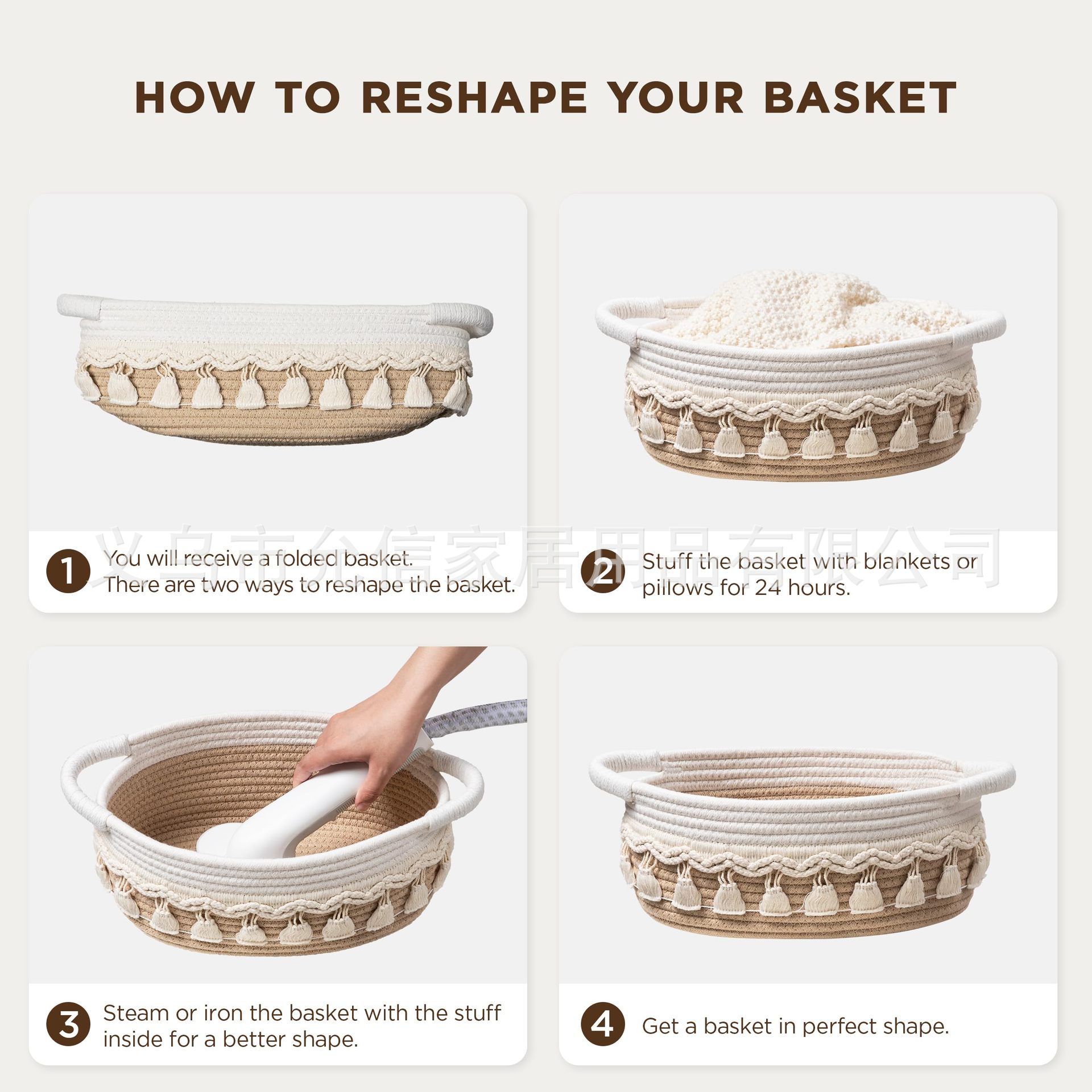 HOW TO RESHAPE YOUR BASKET

义乌市允信家居用品有限公司

1 You will receive a folded basket. There are two ways to reshape the basket.

2 Stuff the basket with blankets or pillows for 24 hours.

3 Steam or iron the basket with the stuff inside for a better shape.

4 Get a basket in perfect shape.