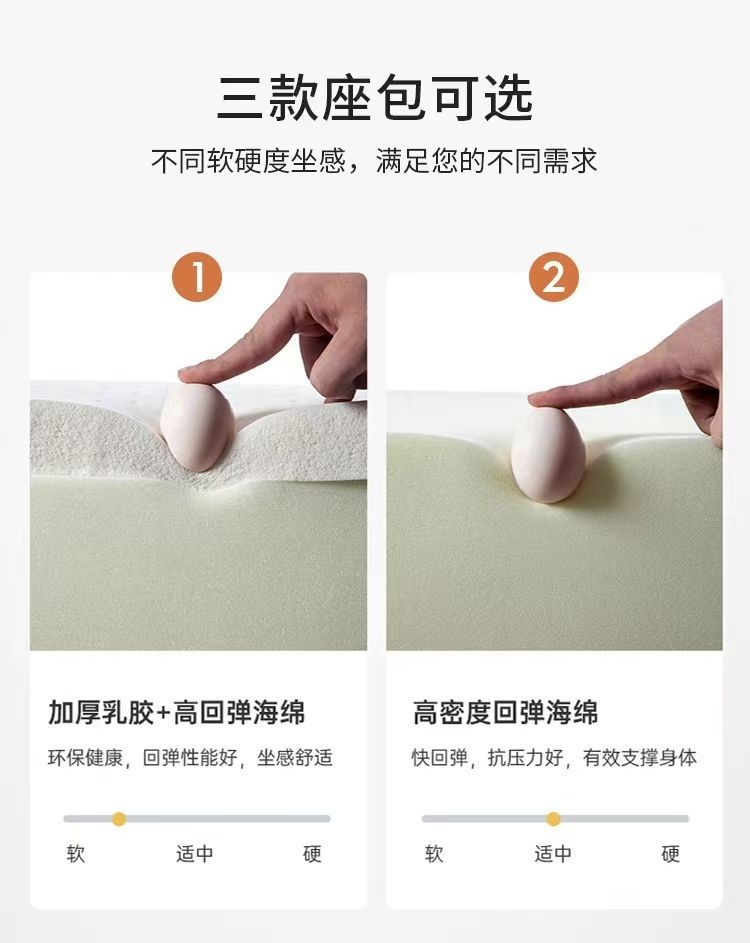 三款座包可选

不同软硬度坐感，满足您的不同需求

1

加厚乳胶+高回弹海绵

环保健康，回弹性能好，坐感舒适

软 适中 硬

2

高密度回弹海绵

快回弹，抗压力好，有效支撑身体

软 适中 硬