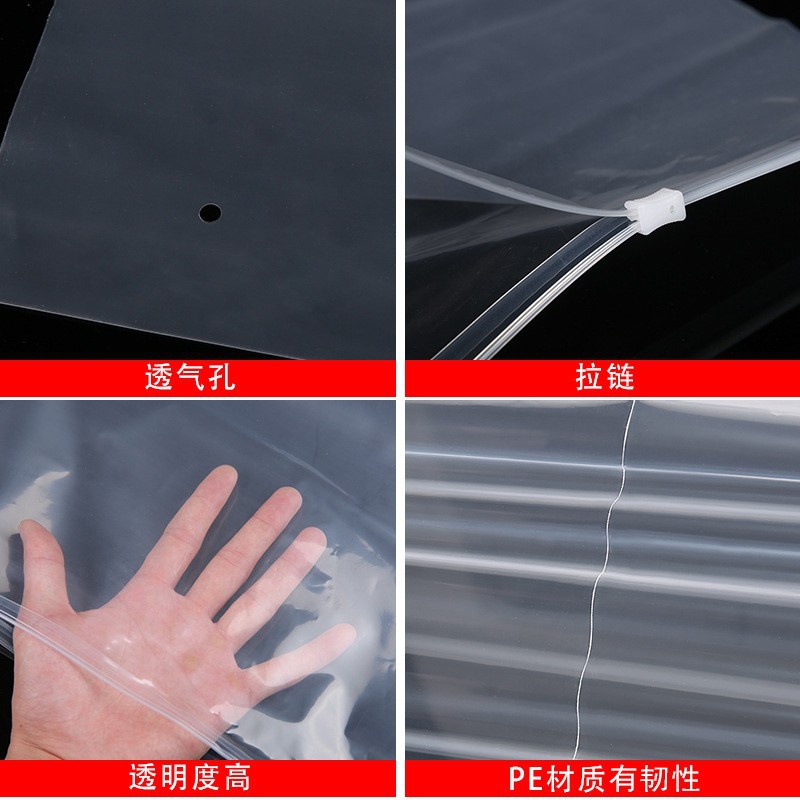 透气孔

拉链

透明度高

PE材质有韧性