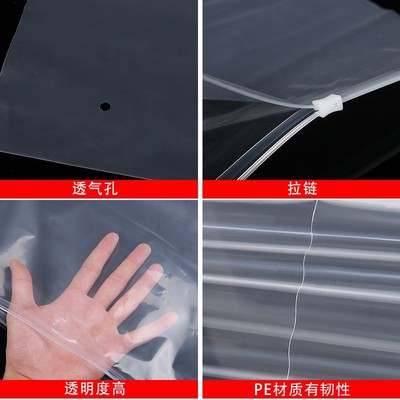 透气孔

拉链

透明度高

PE材质有韧性