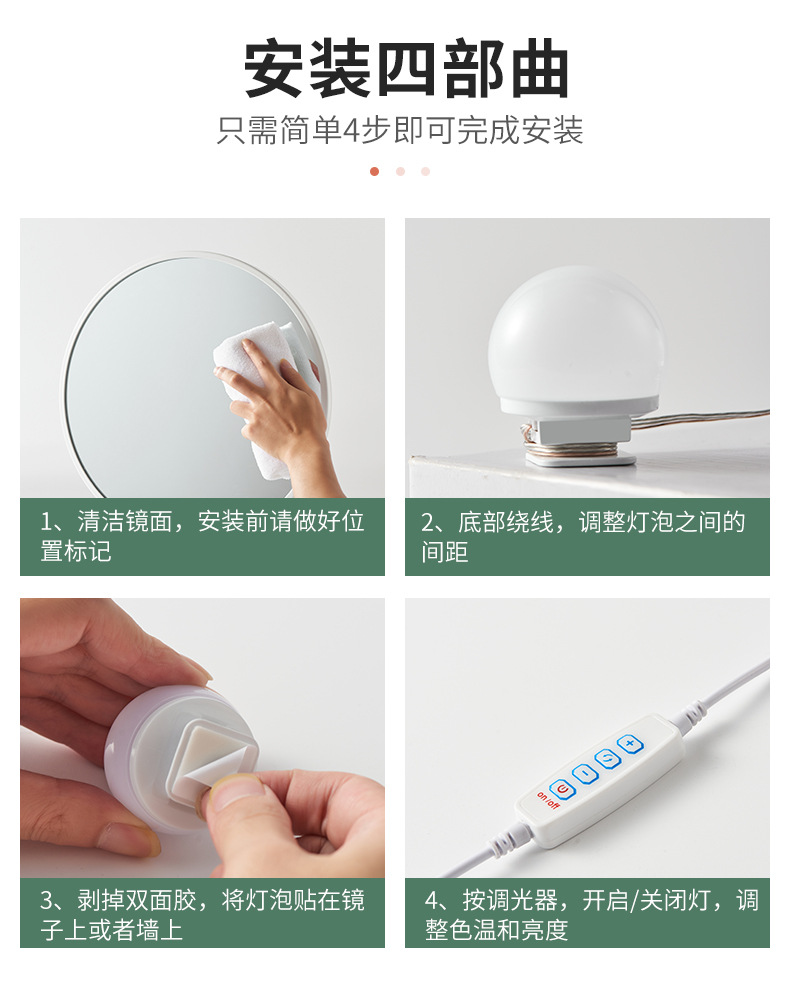 安装四部曲

只需简单4步即可完成安装

1、清洁镜面，安装前请做好位置标记

2、底部绕线，调整灯泡之间的间距

3、剥掉双面胶，将灯泡贴在镜子上或者墙上

on/off

4、按调光器，开启/关闭灯，调整色温和亮度