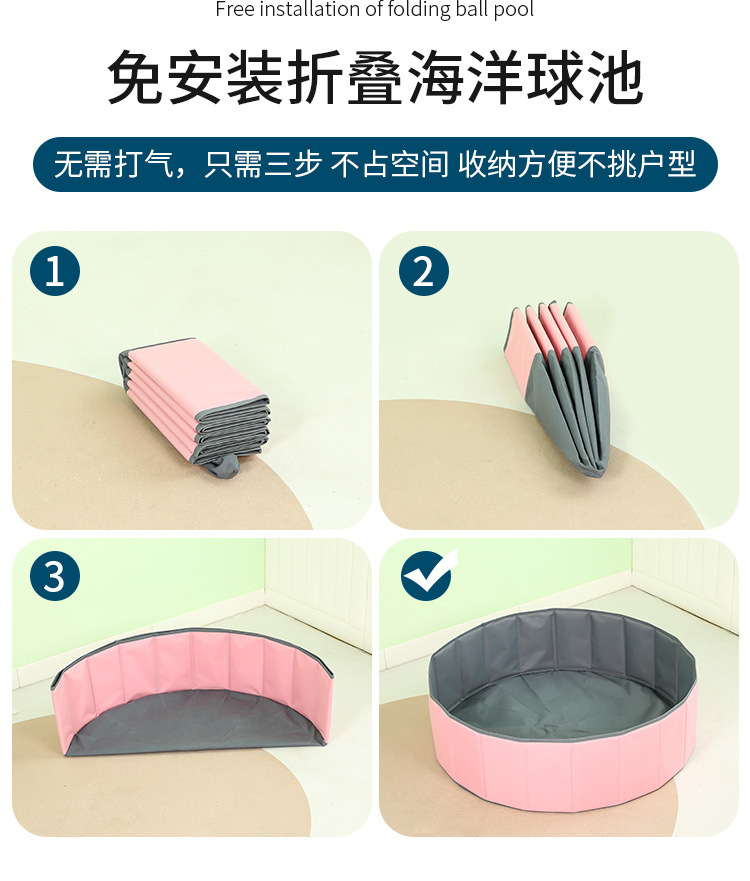 Free installation of folding ball pool

免安装折叠海洋球池

无需打气，只需三步 不占空间 收纳方便不挑户型

1

2

3