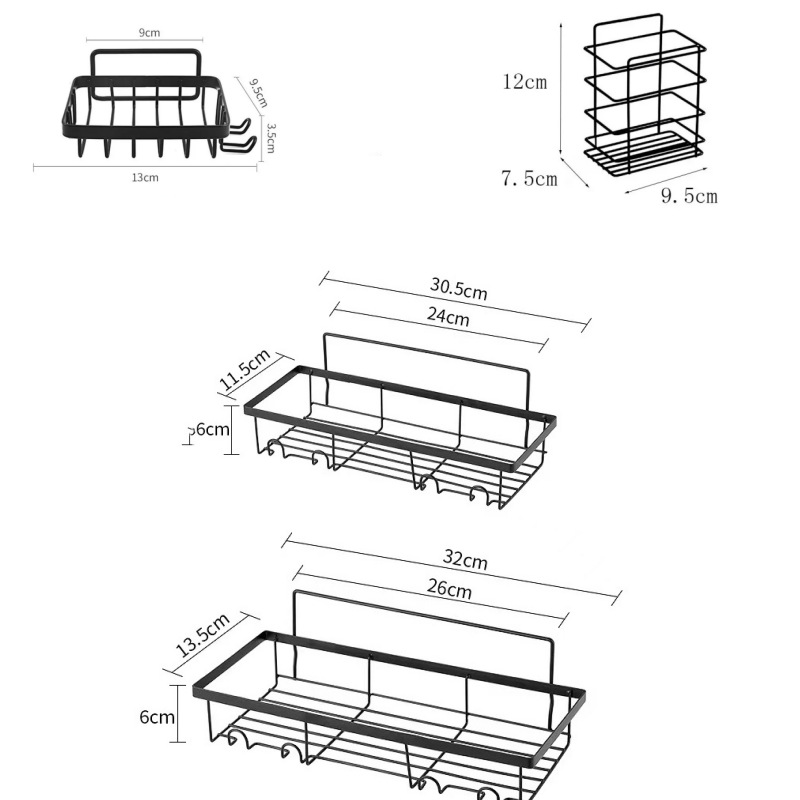 9cm
9.5cm
3.5cm
13cm

12cm
7.5cm
9.5cm

30.5cm
24cm
11.5cm
6cm

32cm
26cm
13.5cm
6cm