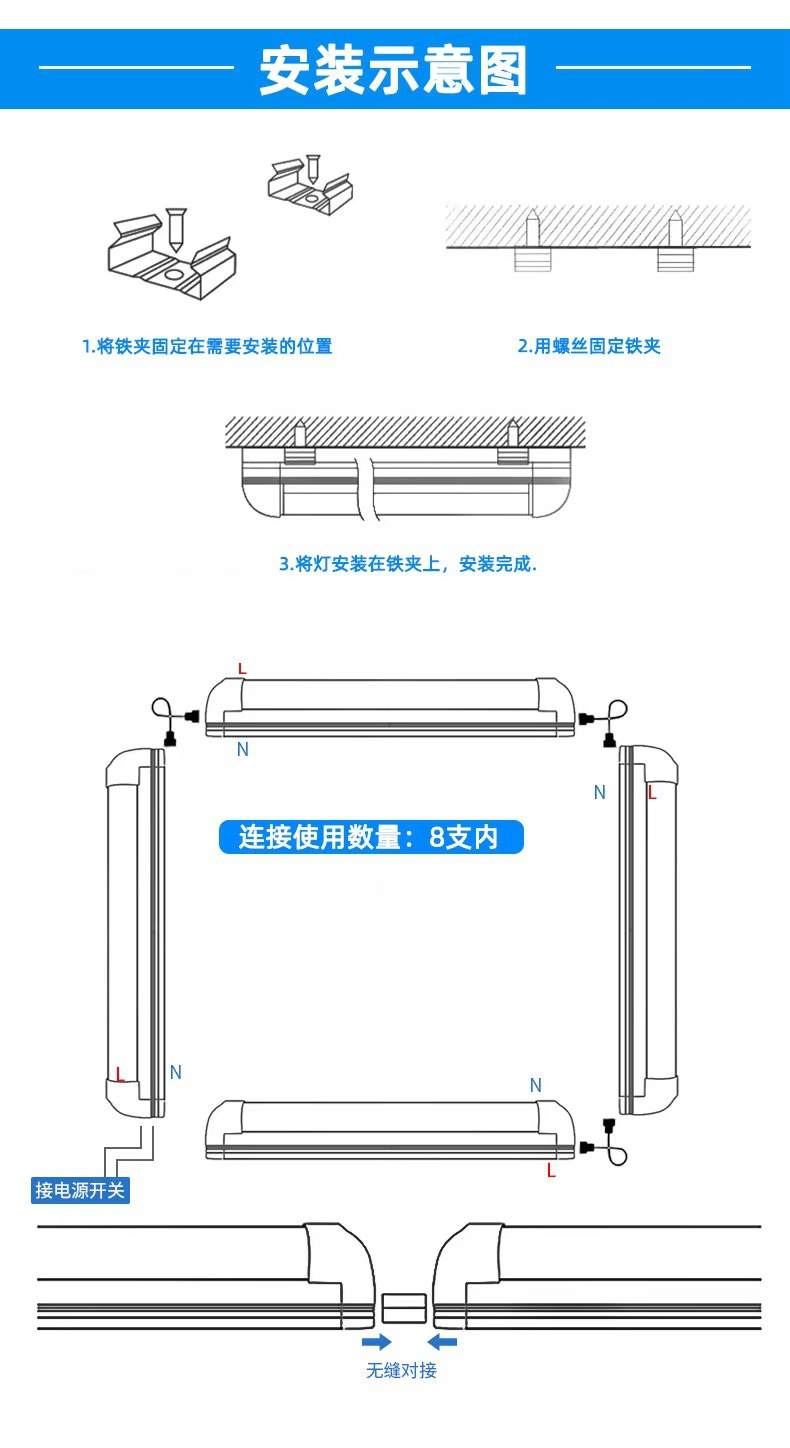 安装示意图

1.将铁夹固定在需要安装的位置

2.用螺丝固定铁夹

3.将灯安装在铁夹上，安装完成.

L

N

N L

连接使用数量：8支内

L N

N

L

接电源开关

无缝对接